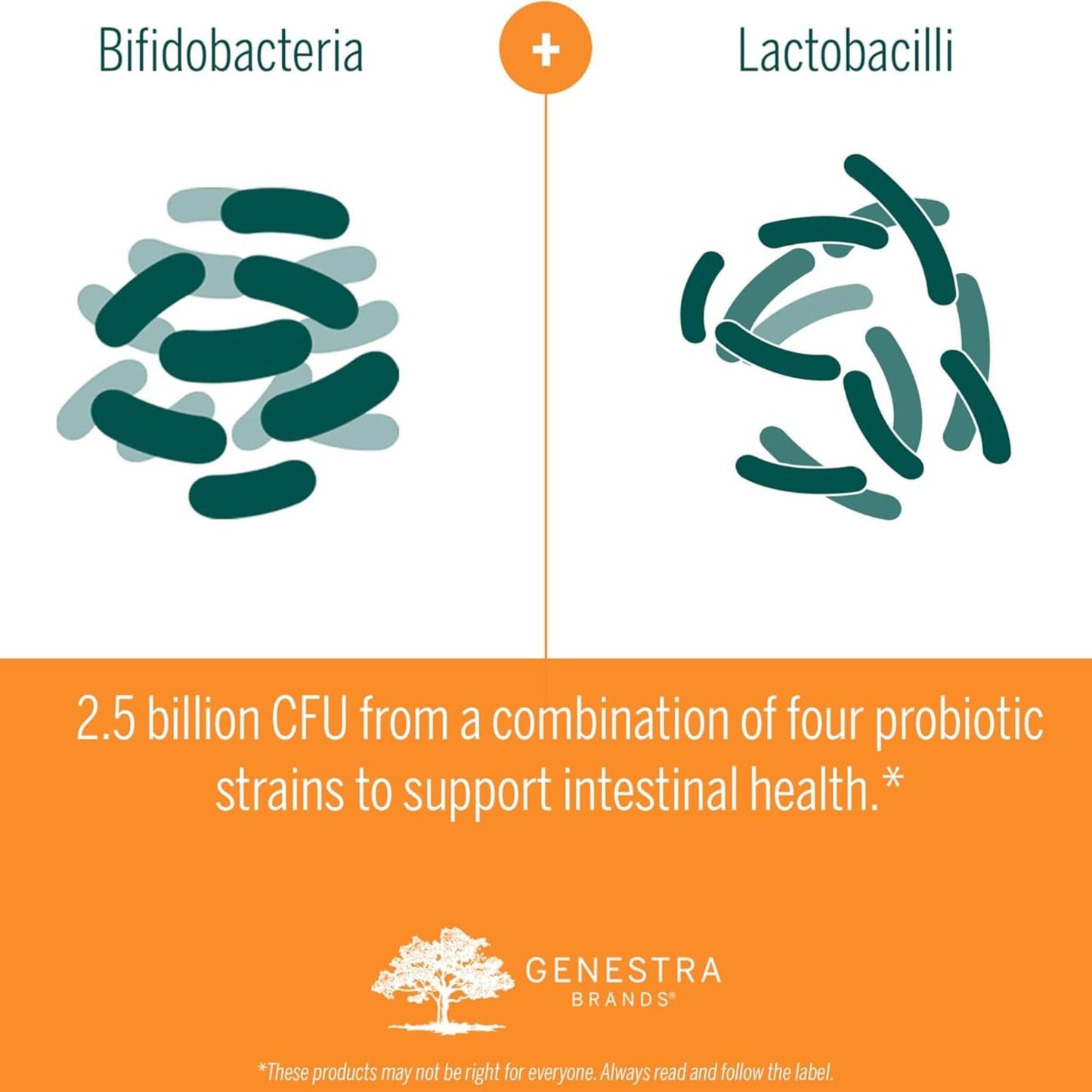 Bifidobacteria

+

Lactobacilli

2.5 billion CFU from a combination of four probiotic strains to support intestinal health.*

GENESTRA
BRANDS®

*These products may not be right for everyone. Always read and follow the label.