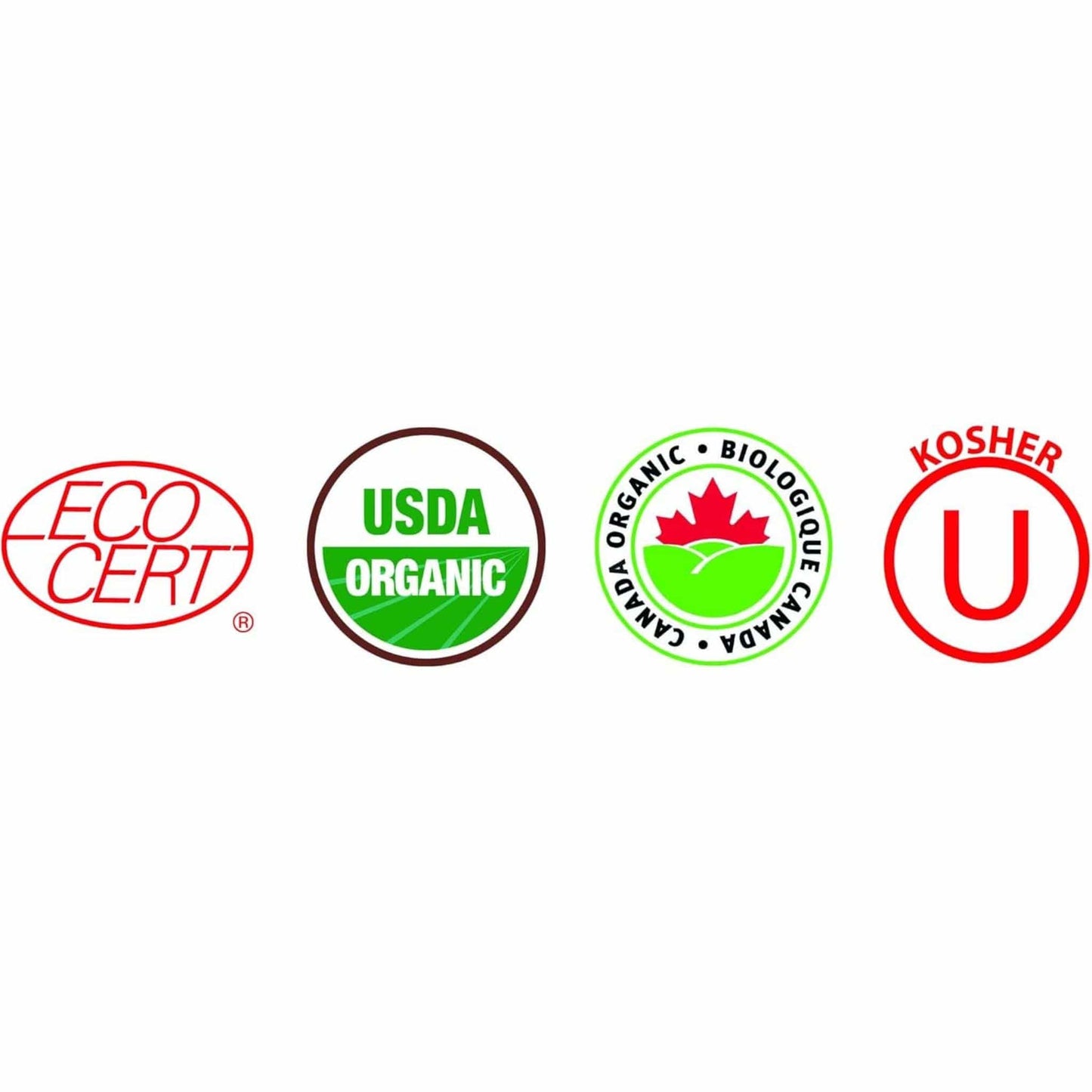 ECO CERT ®

USDA ORGANIC

CANADA ORGANIC • BIOLOGIQUE CANADA •

KOSHER U