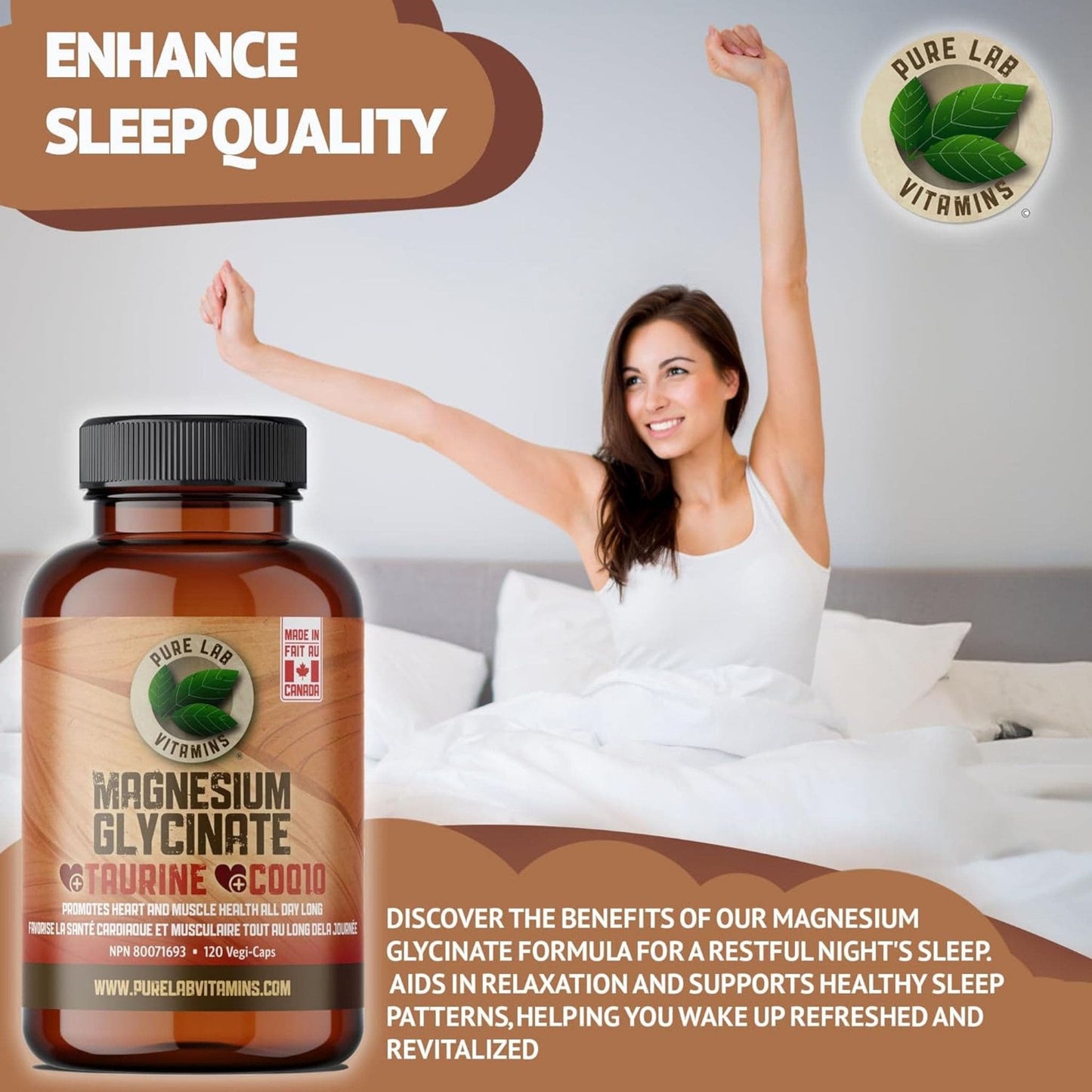 ENHANCE SLEEP QUALITY

PURE LAB VITAMINS ©

PURE LAB VITAMINS®

MADE IN FAIT AU CANADA

MAGNESIUM GLYCINATE

TAURINE COQ10

PROMOTES HEART AND MUSCLE HEALTH ALL DAY LONG

FAVORISE LA SANTÉ CARDIAQUE ET MUSCULAIRE TOUT AU LONG DELA JOURNÉE

NPN 80071693 • 120 Vegi-Caps

WWW.PURELABVITAMINS.COM

DISCOVER THE BENEFITS OF OUR MAGNESIUM GLYCINATE FORMULA FOR A RESTFUL NIGHT'S SLEEP. AIDS IN RELAXATION AND SUPPORTS HEALTHY SLEEP PATTERNS, HELPING YOU WAKE UP REFRESHED AND REVITALIZED