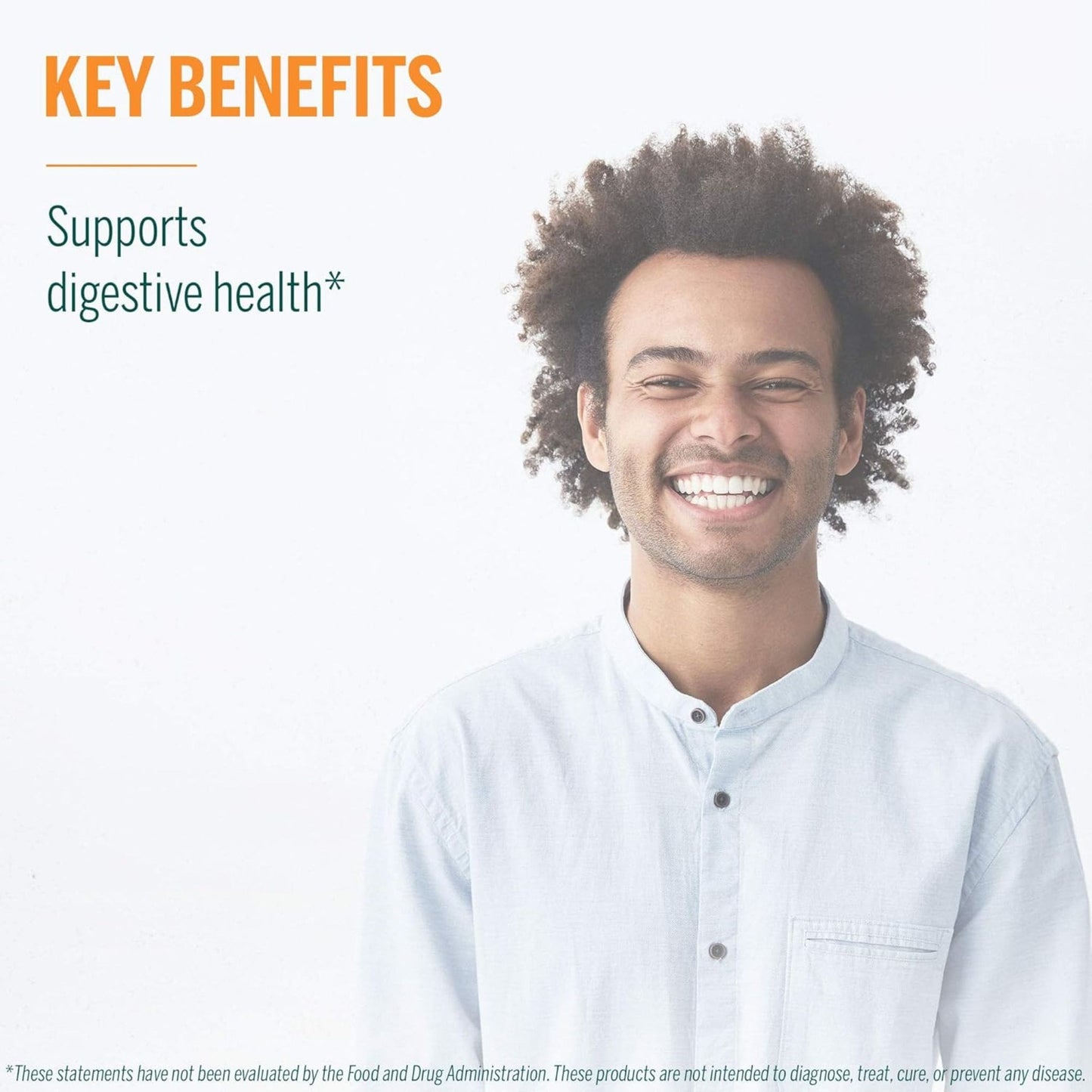 KEY BENEFITS

Supports digestive health*

*These statements have not been evaluated by the Food and Drug Administration. These products are not intended to diagnose, treat, cure, or prevent any disease.