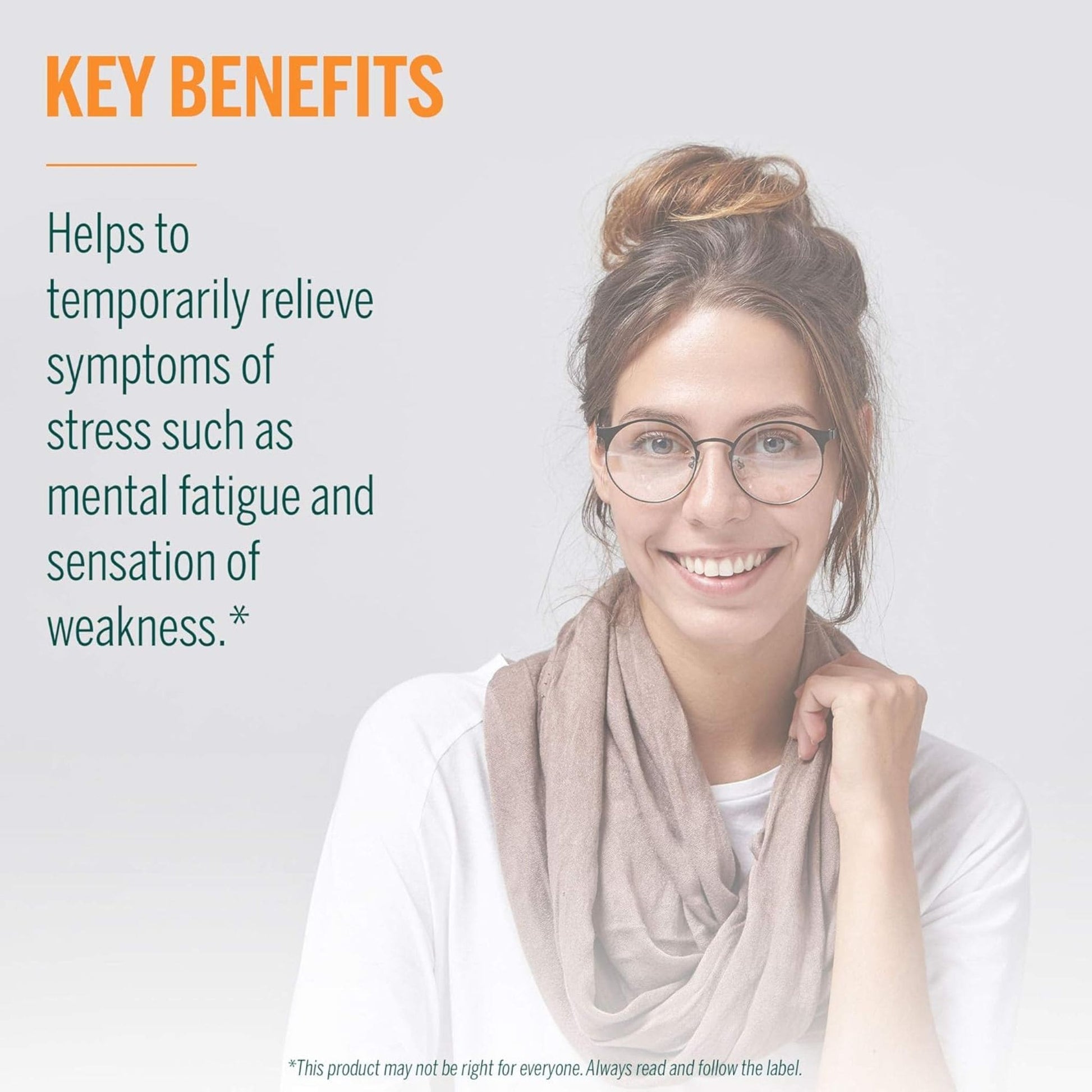 KEY BENEFITS

Helps to temporarily relieve symptoms of stress such as mental fatigue and sensation of weakness.*

*This product may not be right for everyone. Always read and follow the label.