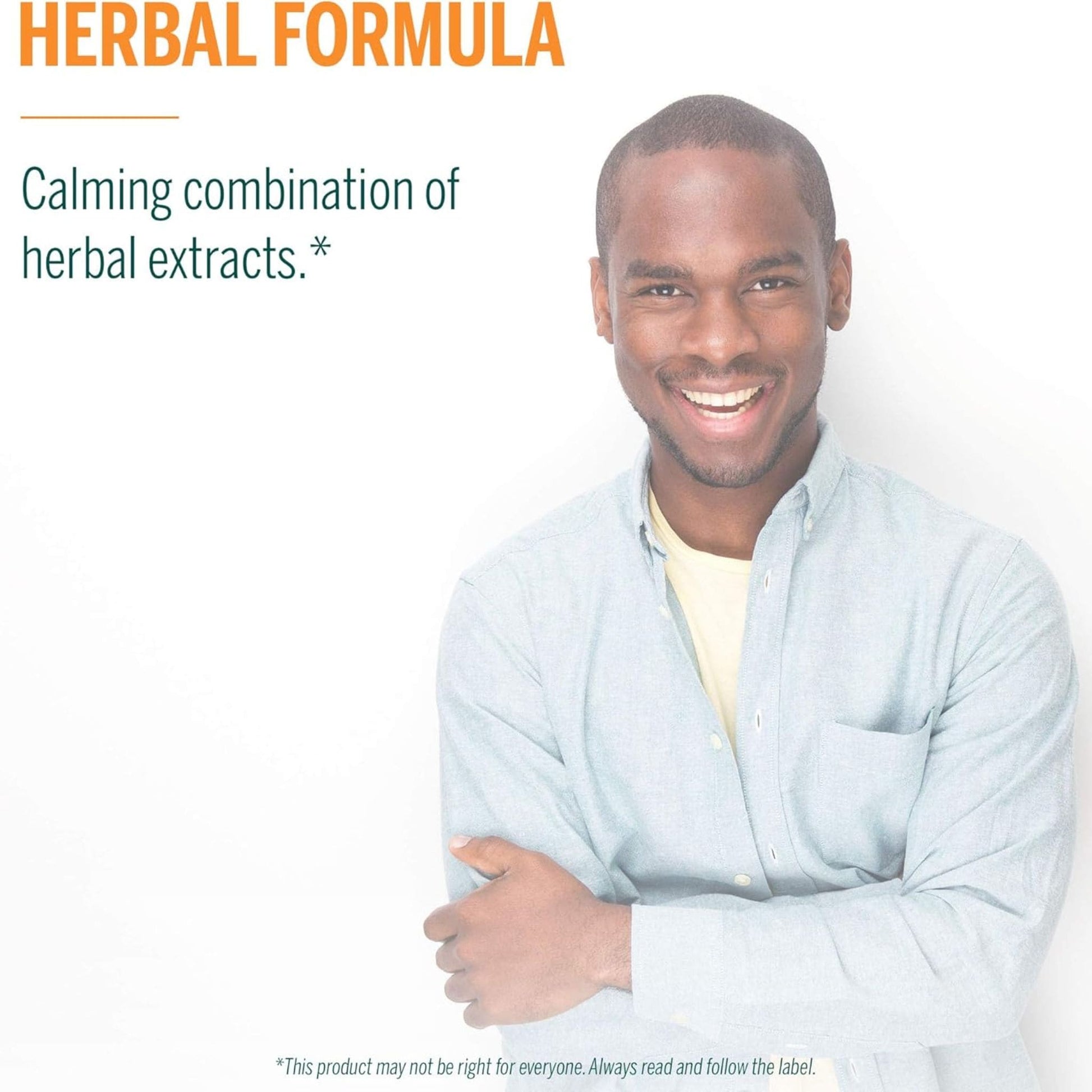 HERBAL FORMULA

Calming combination of herbal extracts.*

*This product may not be right for everyone. Always read and follow the label.