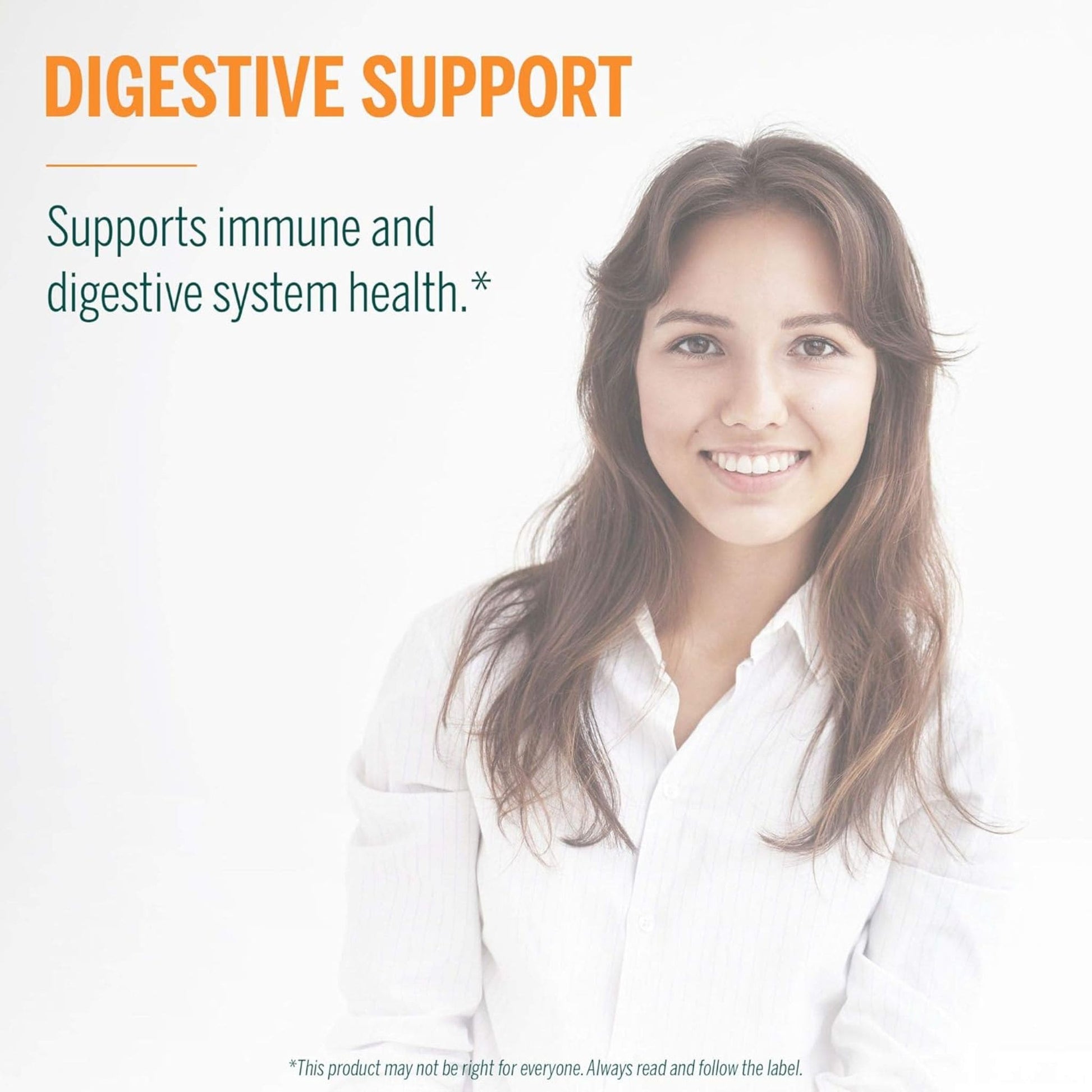 DIGESTIVE SUPPORT

Supports immune and digestive system health.*

*This product may not be right for everyone. Always read and follow the label.