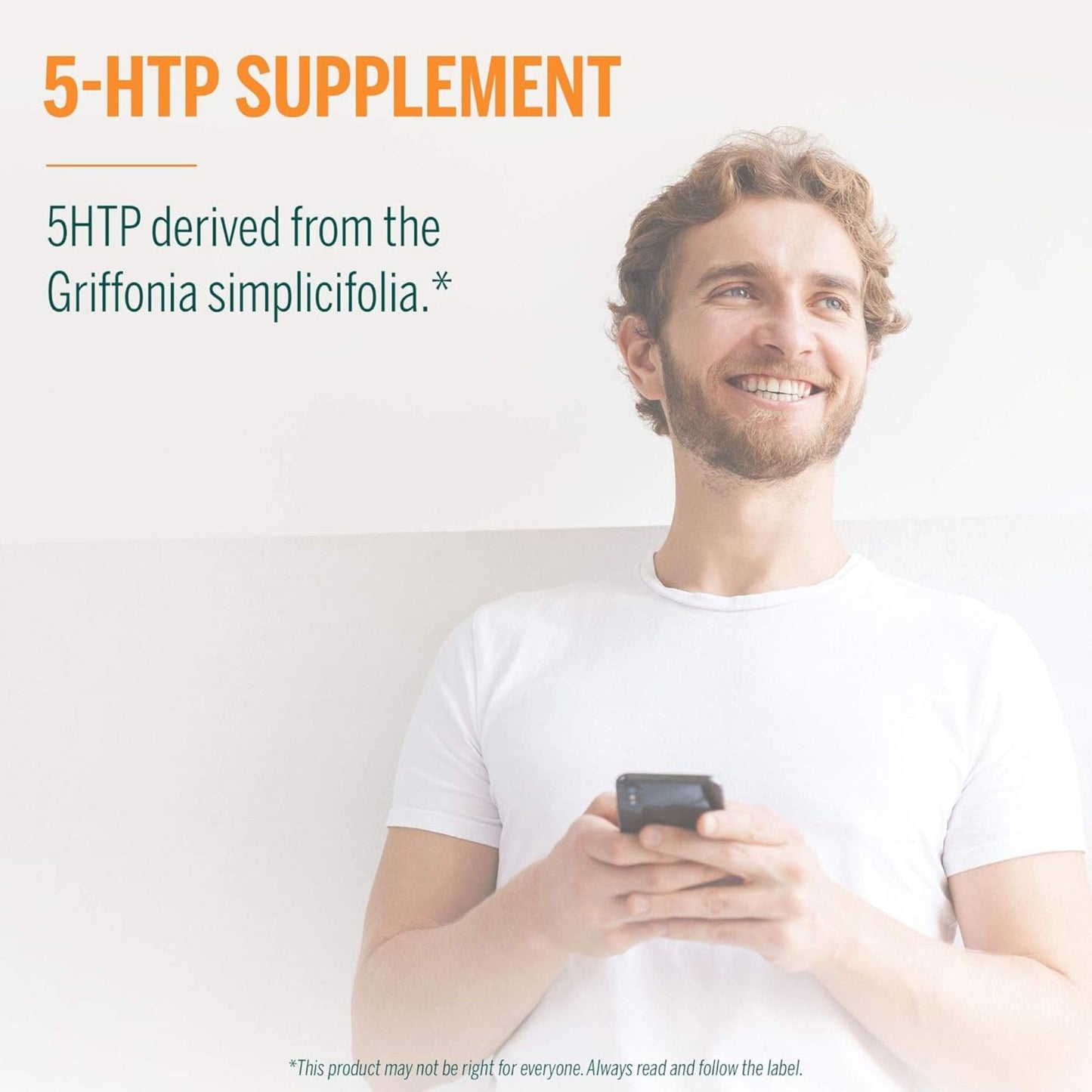 5-HTP SUPPLEMENT

5HTP derived from the Griffonia simplicifolia.*

*This product may not be right for everyone. Always read and follow the label.