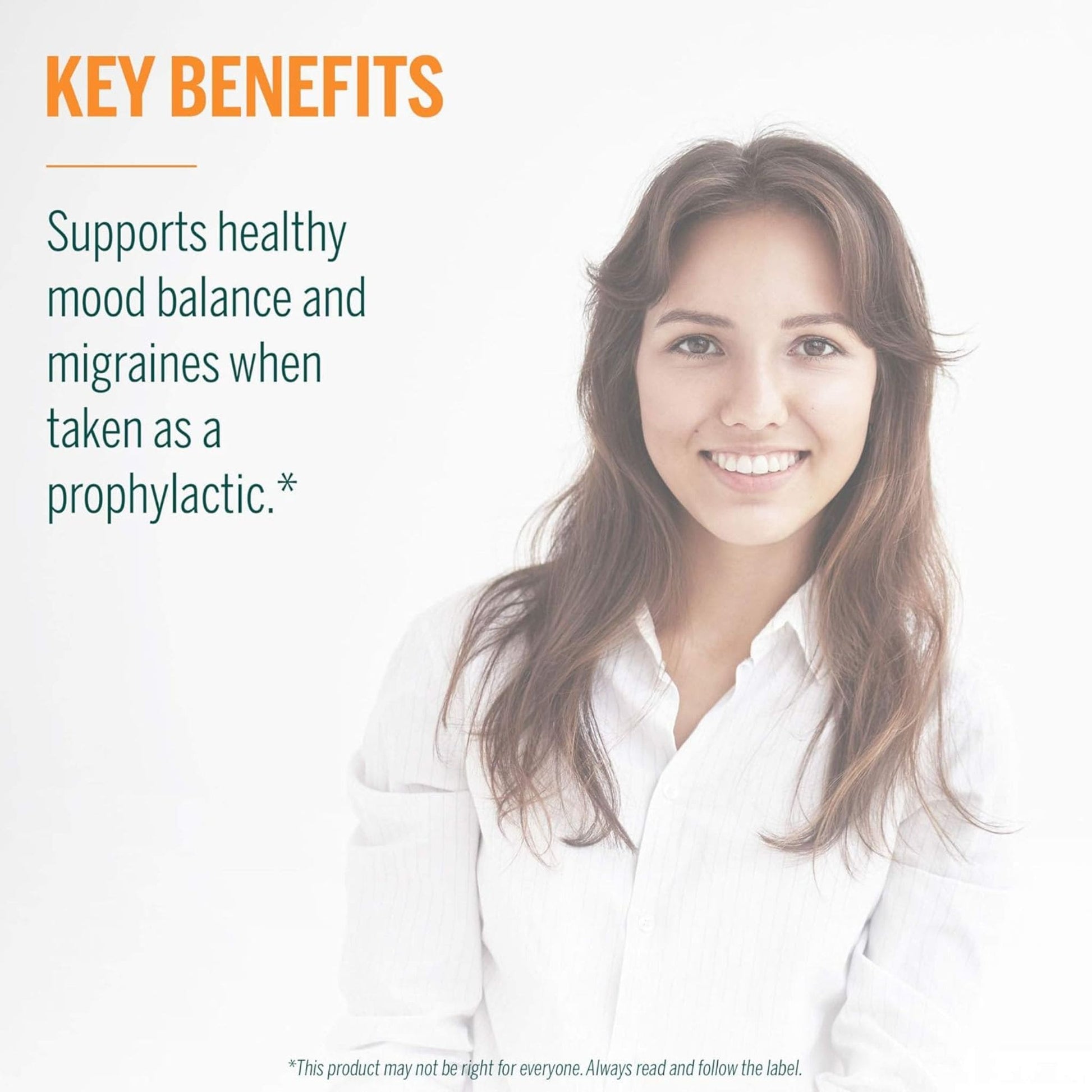 KEY BENEFITS

Supports healthy mood balance and migraines when taken as a prophylactic.*

*This product may not be right for everyone. Always read and follow the label.