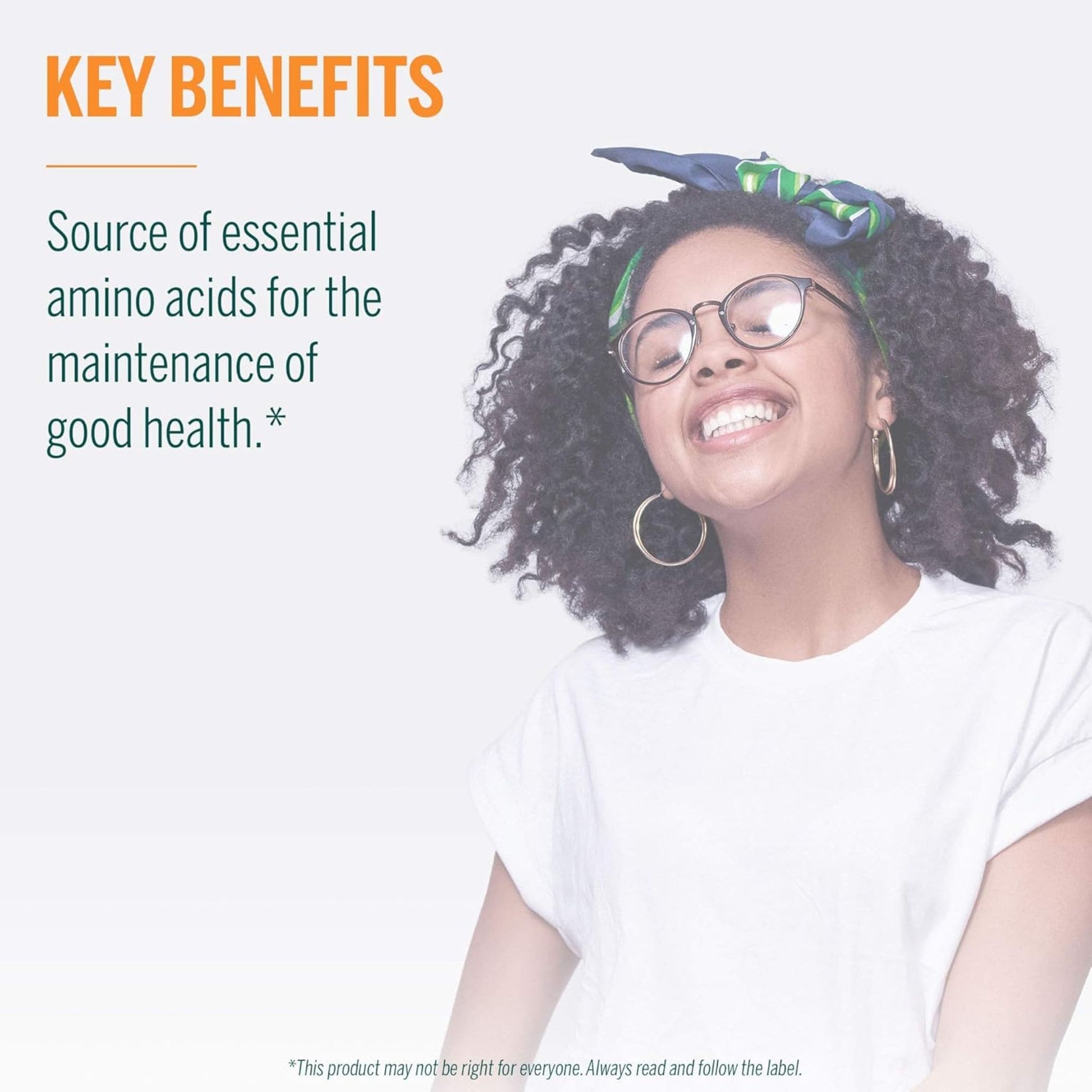 KEY BENEFITS

Source of essential amino acids for the maintenance of good health.*

*This product may not be right for everyone. Always read and follow the label.