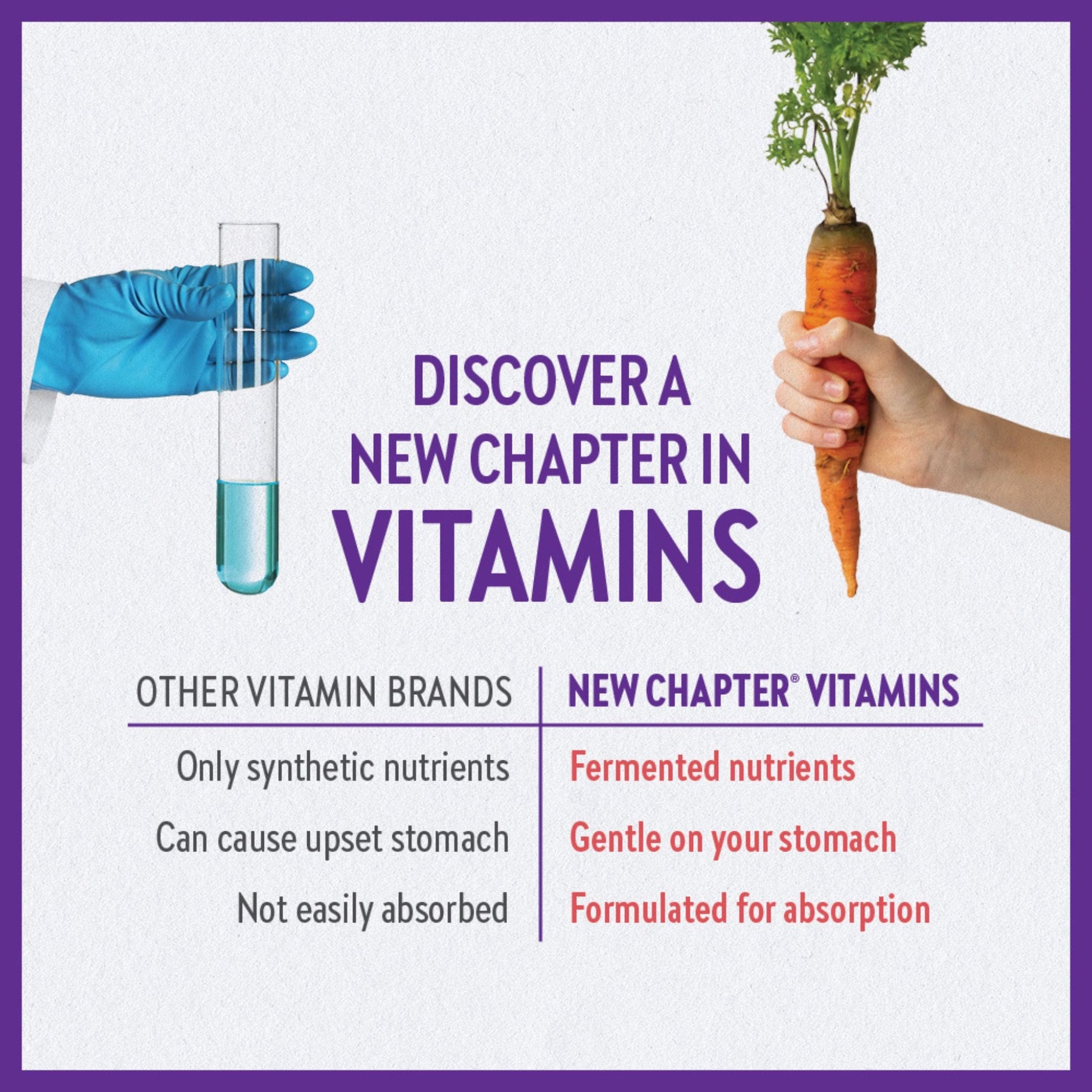 DISCOVER A NEW CHAPTER IN VITAMINS

| OTHER VITAMIN BRANDS | NEW CHAPTER® VITAMINS |
|---|---|
| Only synthetic nutrients | Fermented nutrients |
| Can cause upset stomach | Gentle on your stomach |
| Not easily absorbed | Formulated for absorption |