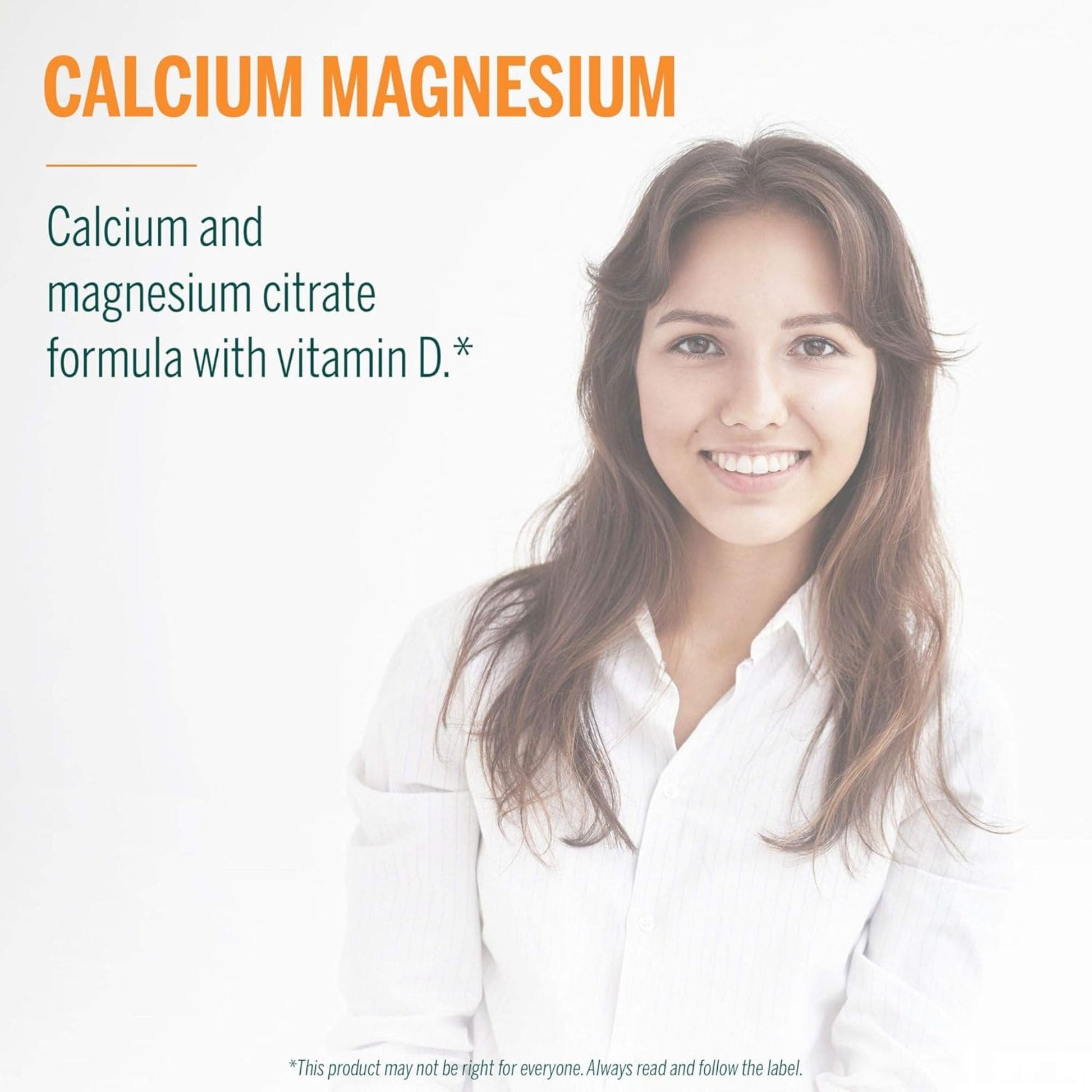 CALCIUM MAGNESIUM

Calcium and magnesium citrate formula with vitamin D.*

*This product may not be right for everyone. Always read and follow the label.