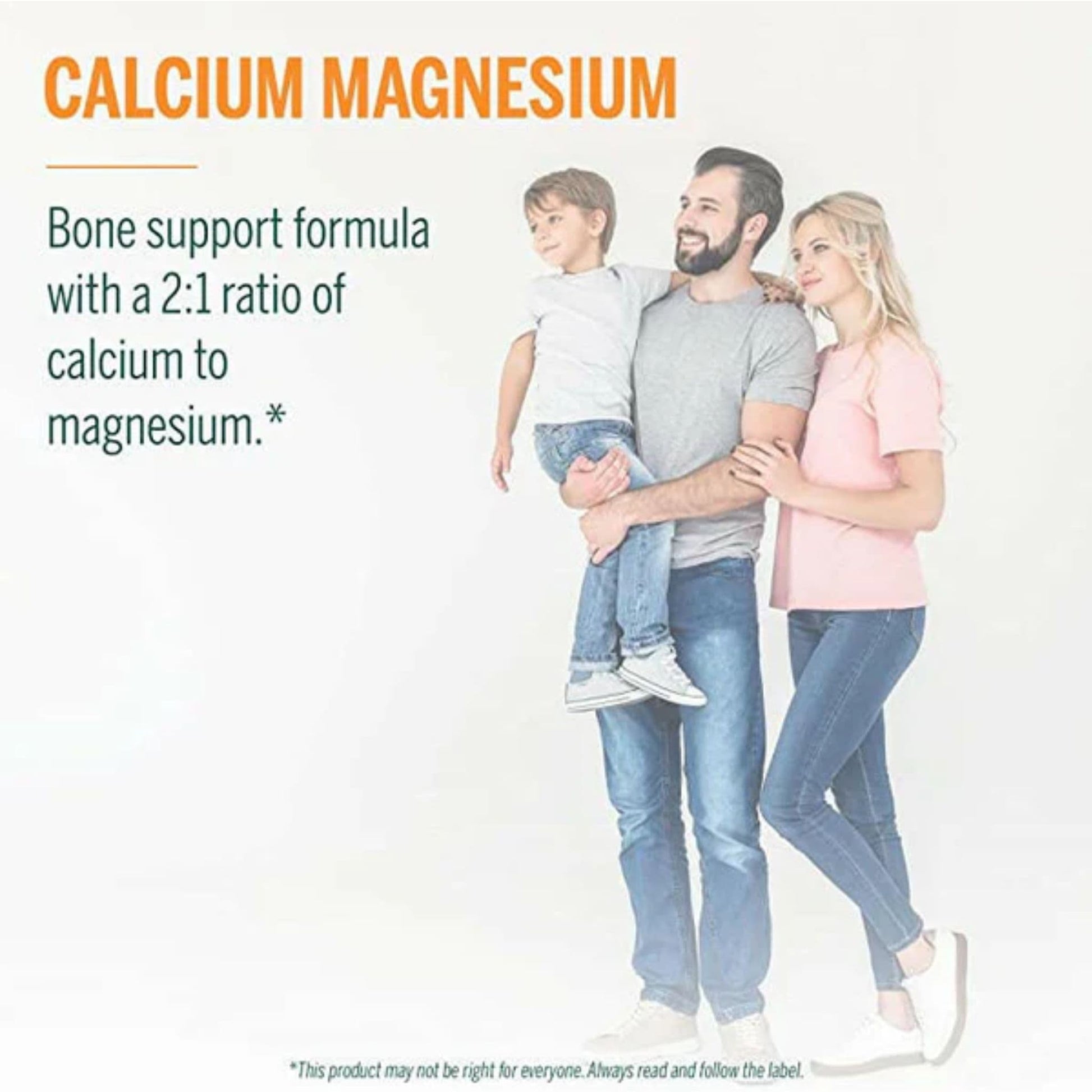 CALCIUM MAGNESIUM

Bone support formula with a 2:1 ratio of calcium to magnesium.*

*This product may not be right for everyone. Always read and follow the label.