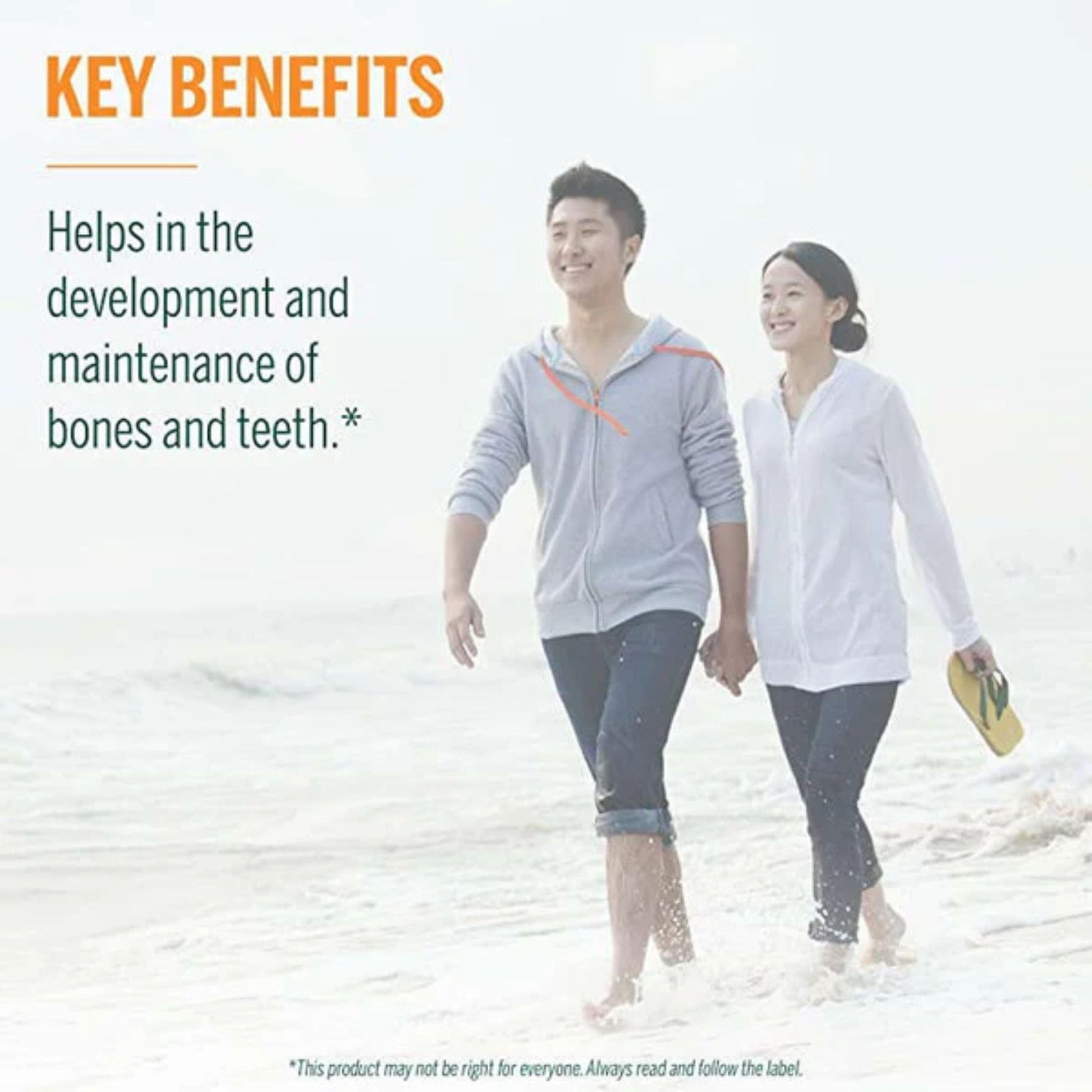 KEY BENEFITS

Helps in the development and maintenance of bones and teeth.*

*This product may not be right for everyone. Always read and follow the label.