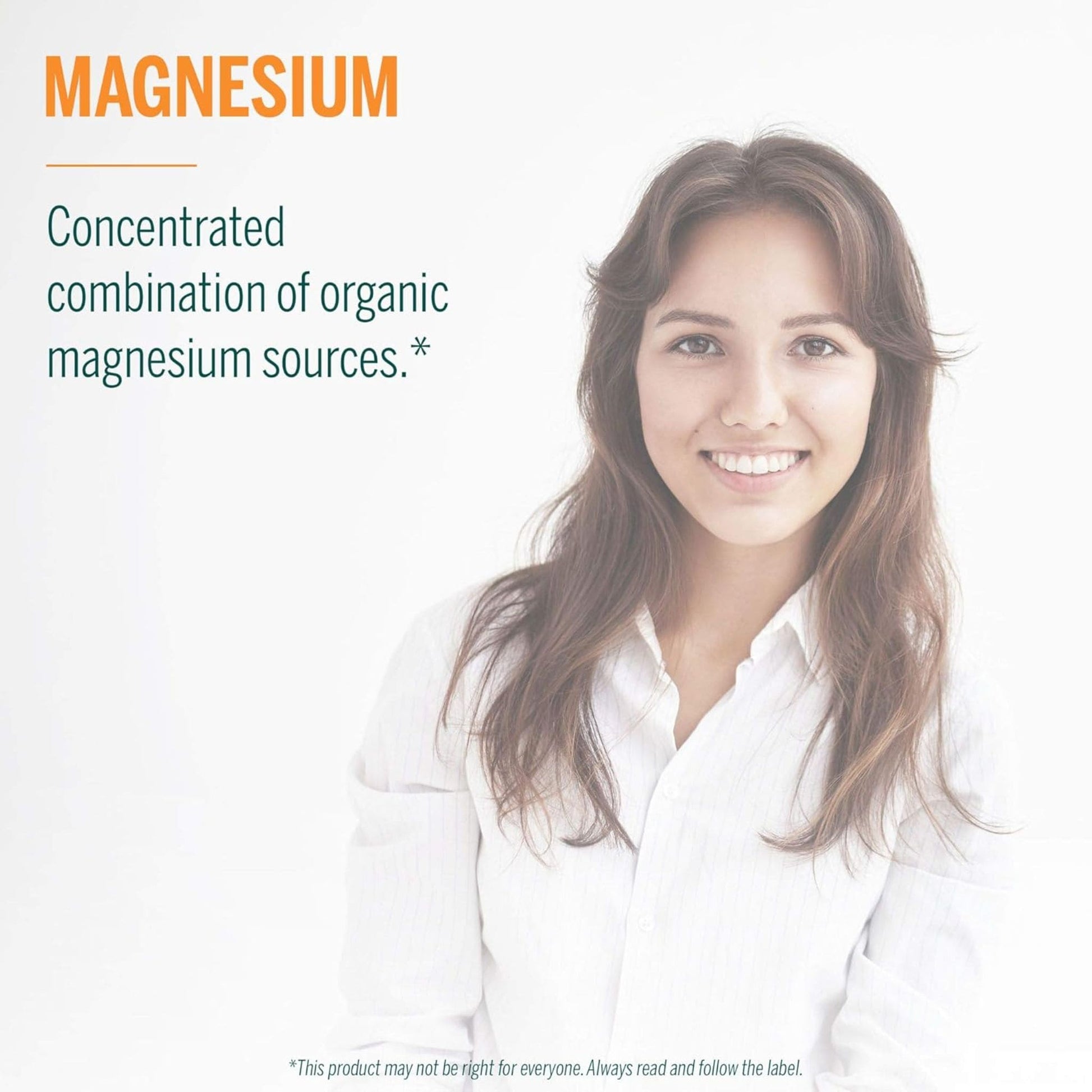 MAGNESIUM

Concentrated combination of organic magnesium sources.*

*This product may not be right for everyone. Always read and follow the label.