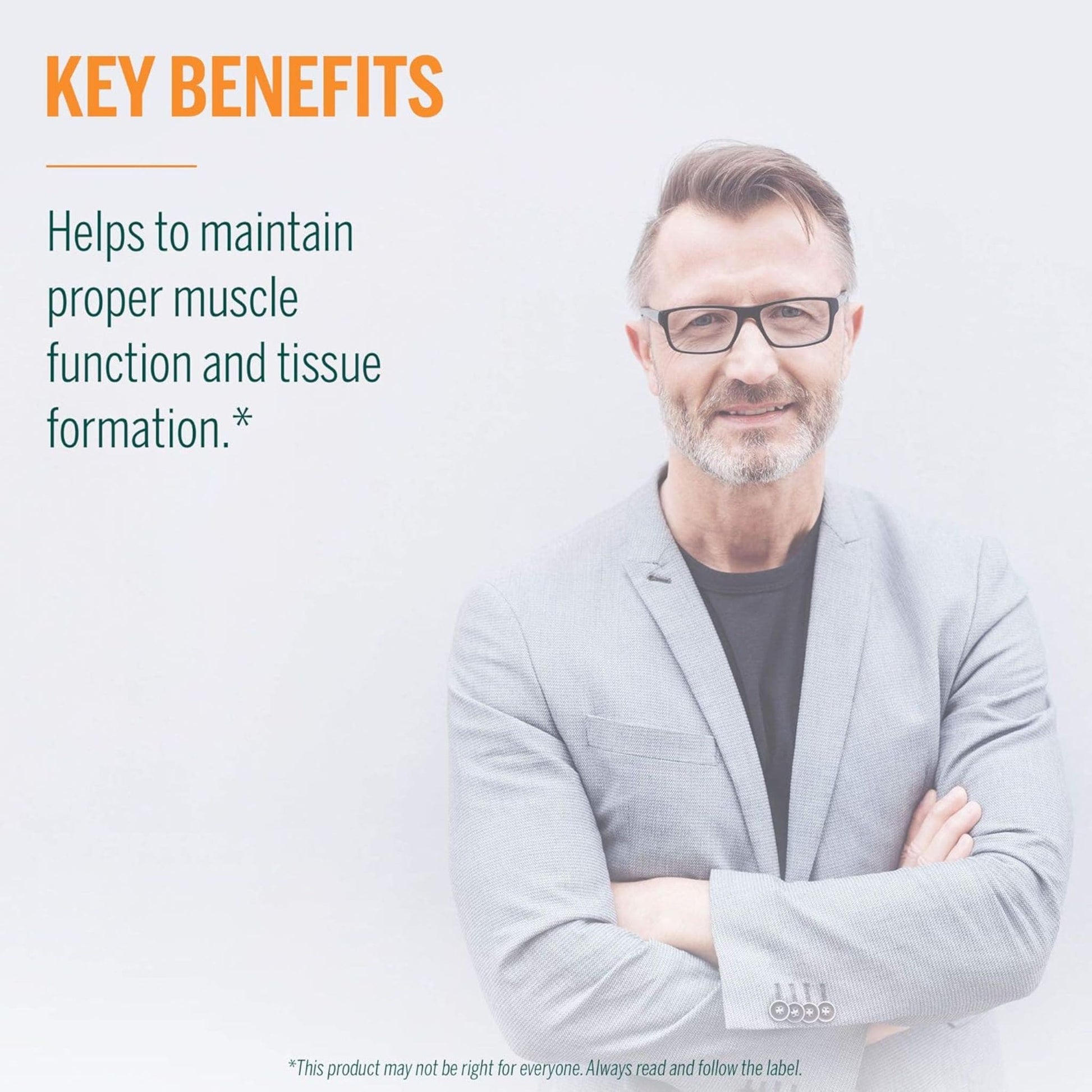 KEY BENEFITS

Helps to maintain proper muscle function and tissue formation.*

*This product may not be right for everyone. Always read and follow the label.