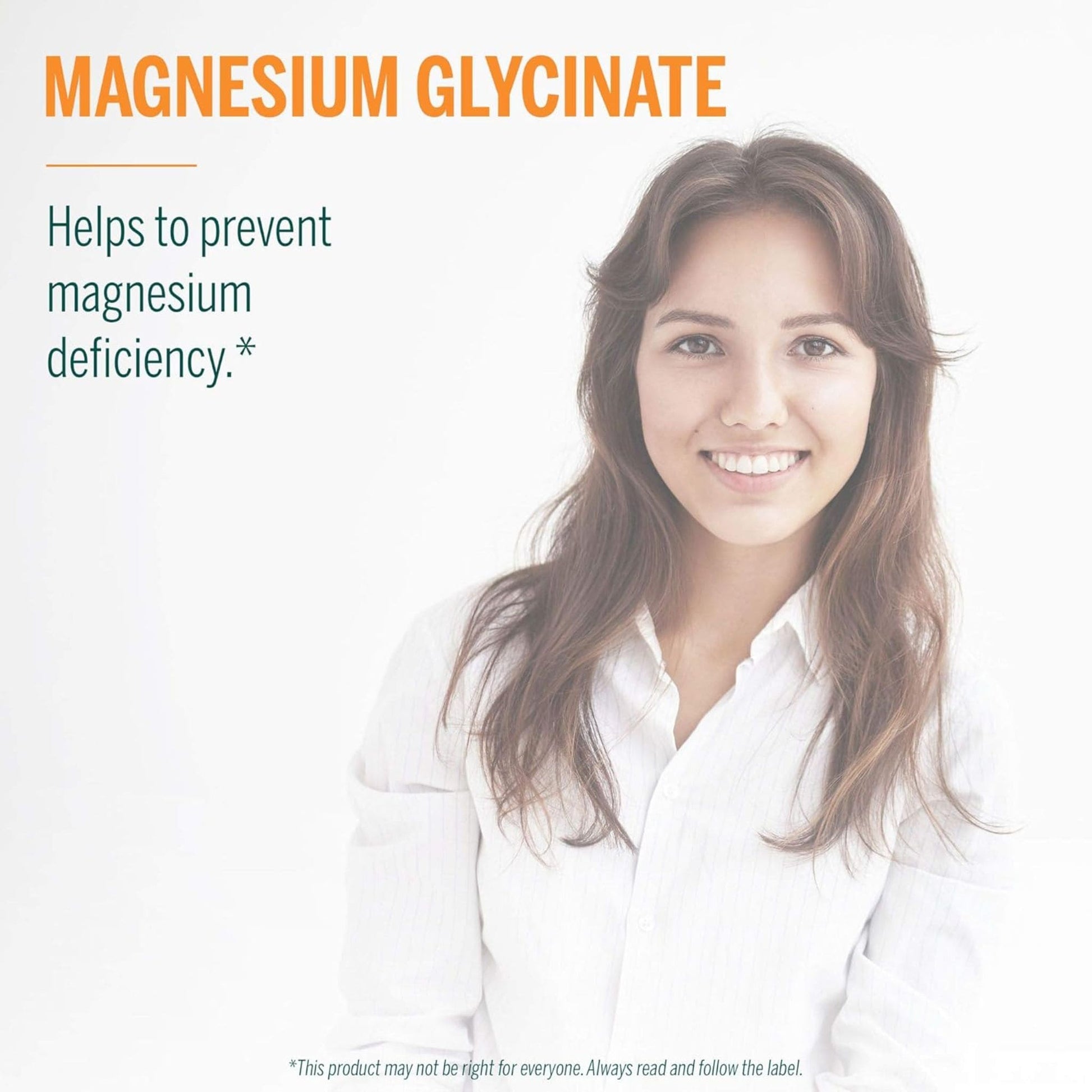 MAGNESIUM GLYCINATE

Helps to prevent magnesium deficiency.*

*This product may not be right for everyone. Always read and follow the label.