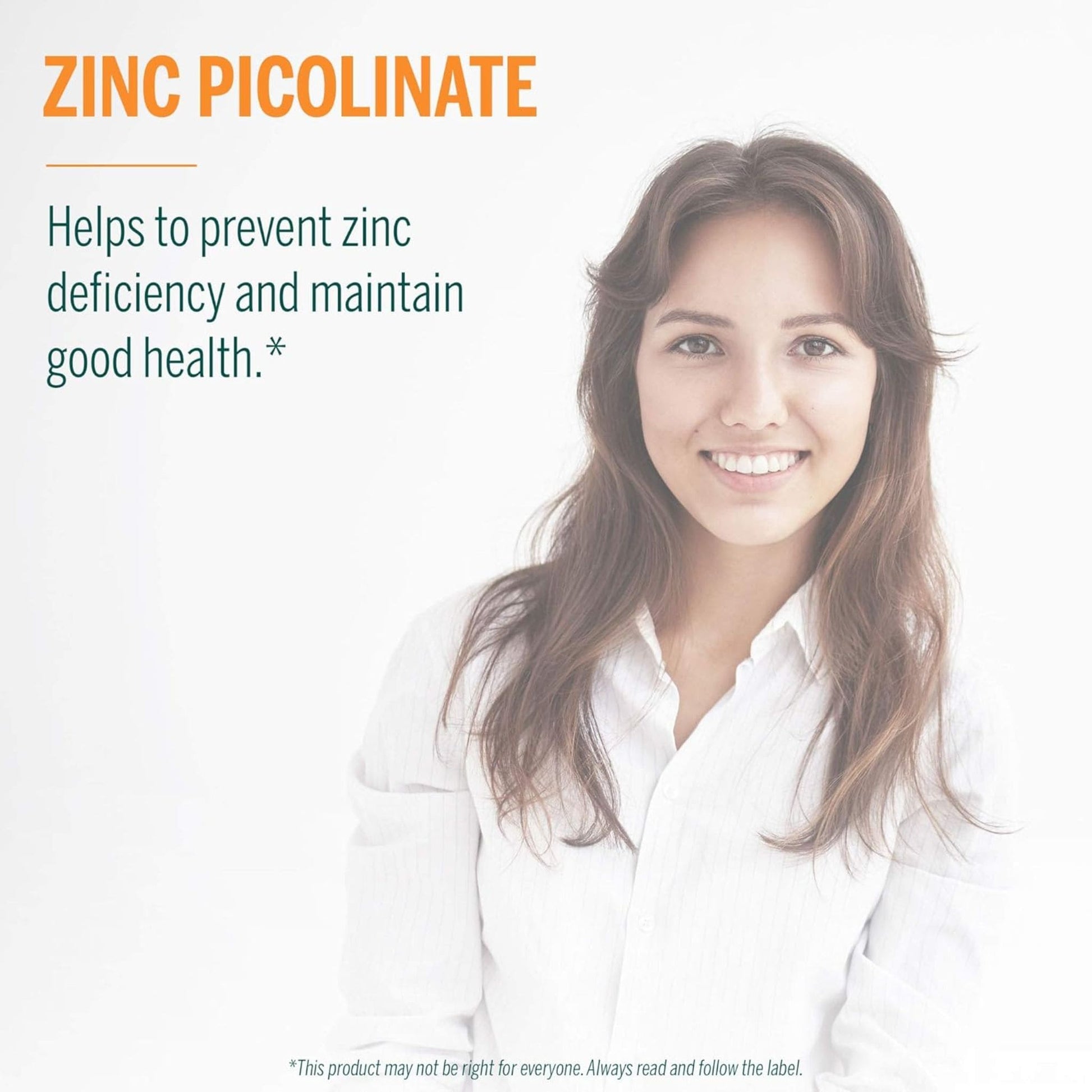 ZINC PICOLINATE

Helps to prevent zinc deficiency and maintain good health.*

*This product may not be right for everyone. Always read and follow the label.