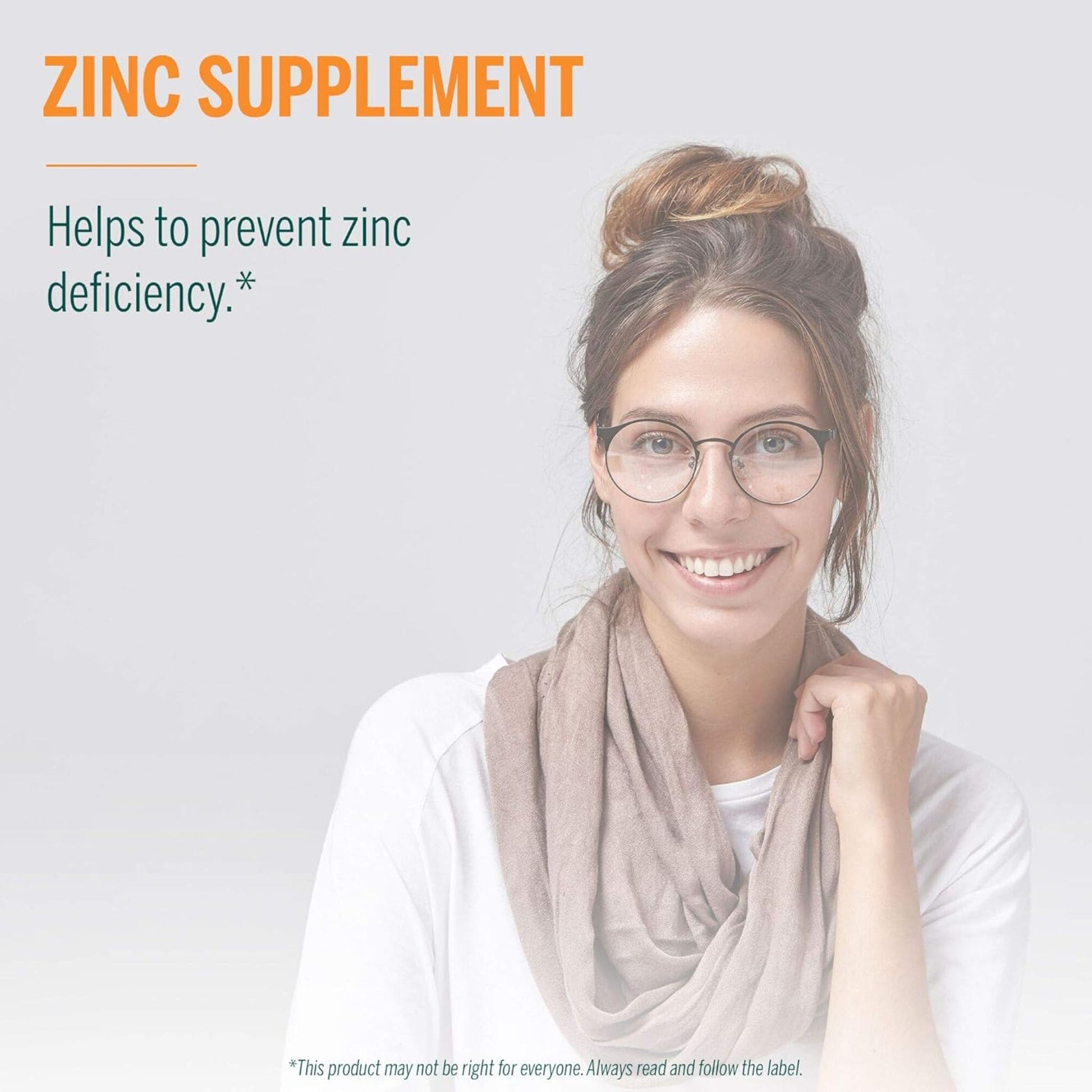 ZINC SUPPLEMENT

Helps to prevent zinc deficiency.*

*This product may not be right for everyone. Always read and follow the label.