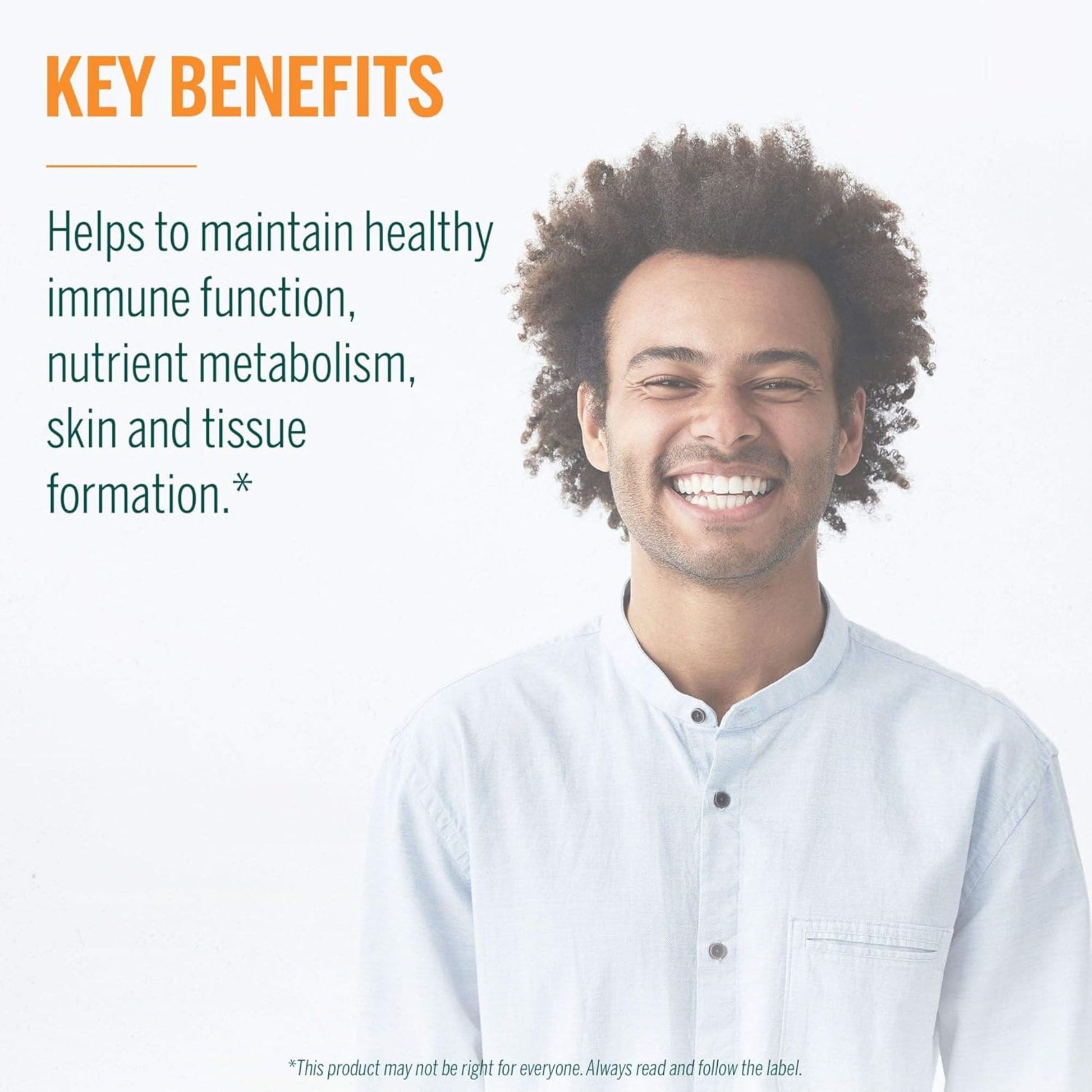 KEY BENEFITS

Helps to maintain healthy immune function, nutrient metabolism, skin and tissue formation.*

*This product may not be right for everyone. Always read and follow the label.