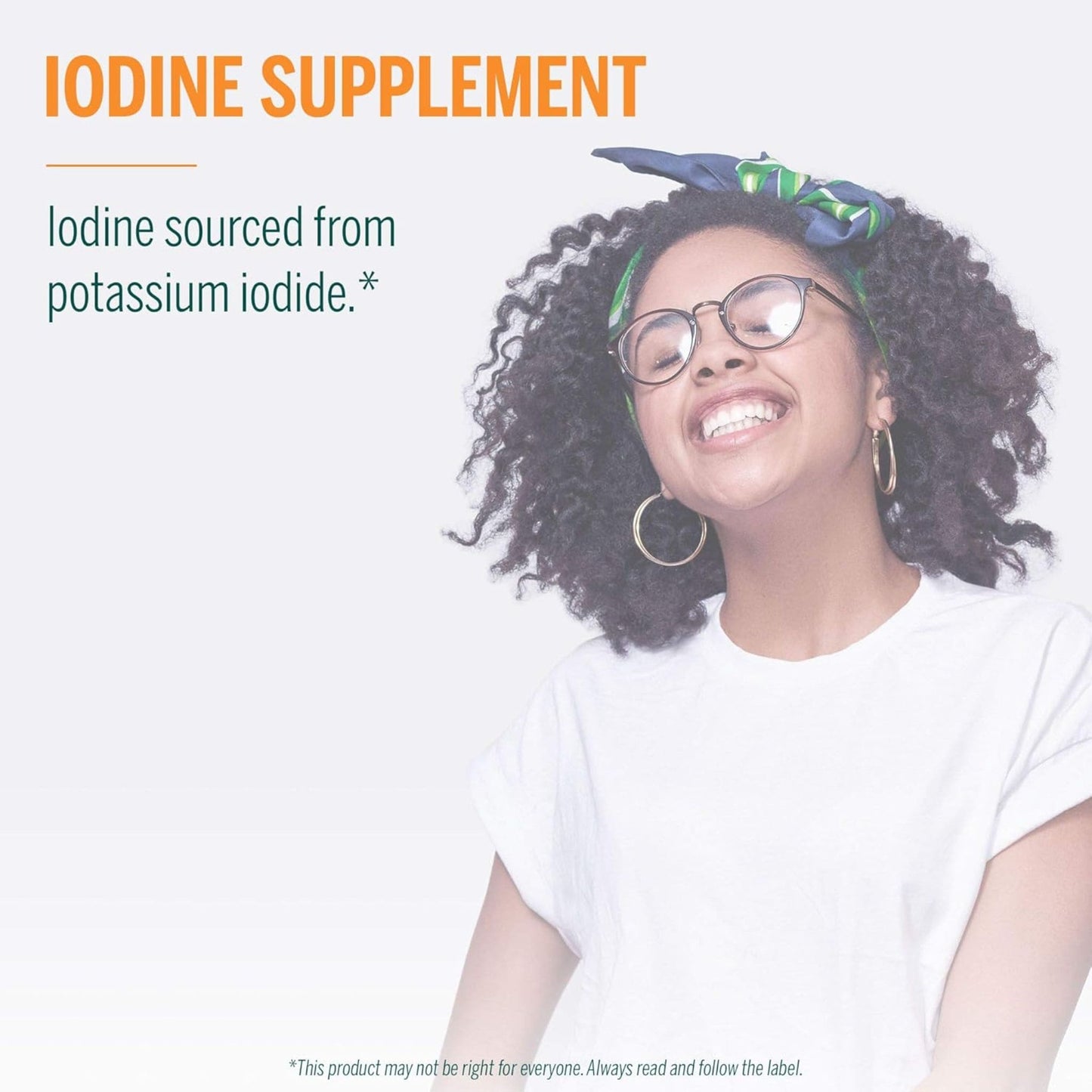 IODINE SUPPLEMENT

Iodine sourced from potassium iodide.*

*This product may not be right for everyone. Always read and follow the label.