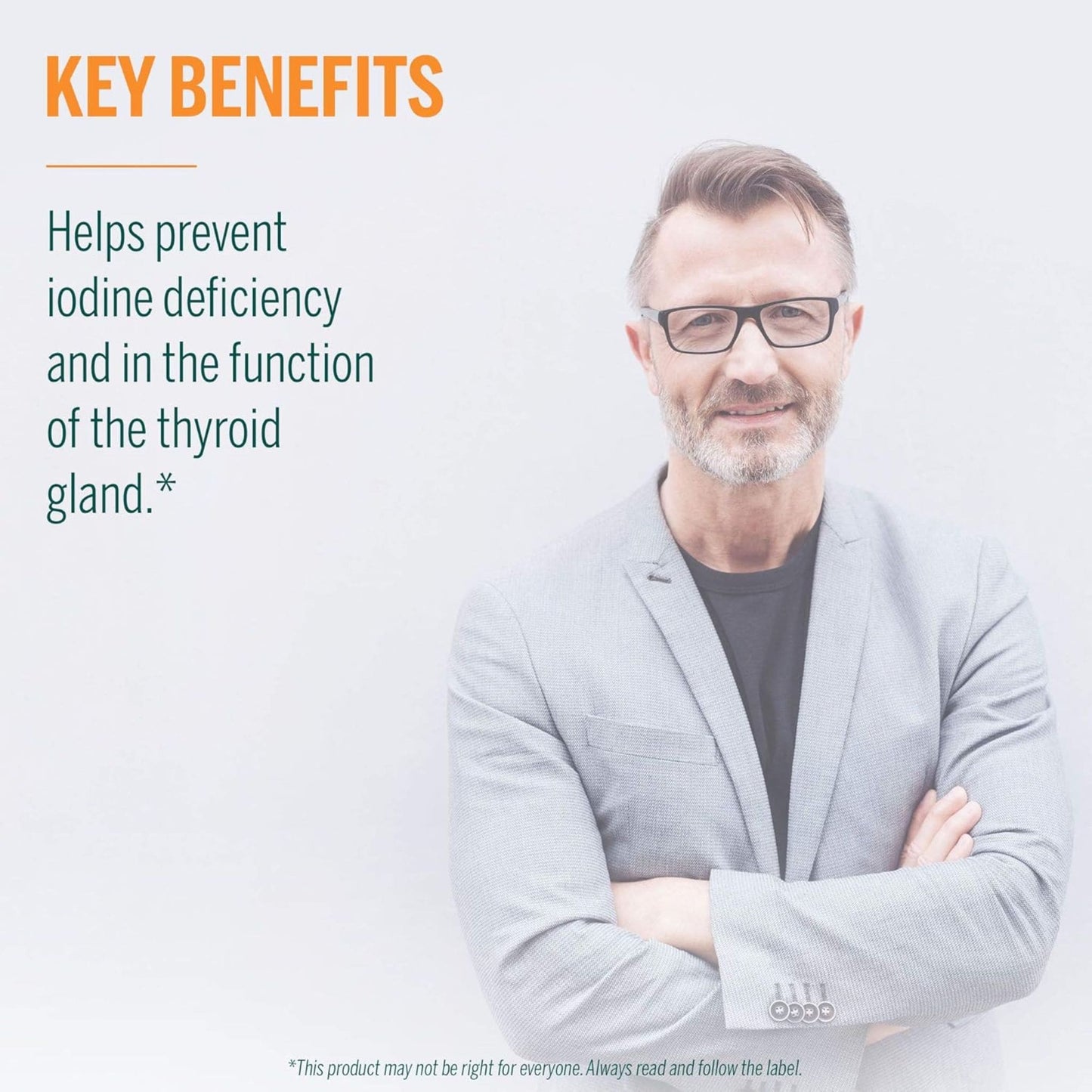 KEY BENEFITS

Helps prevent iodine deficiency and in the function of the thyroid gland.*

*This product may not be right for everyone. Always read and follow the label.