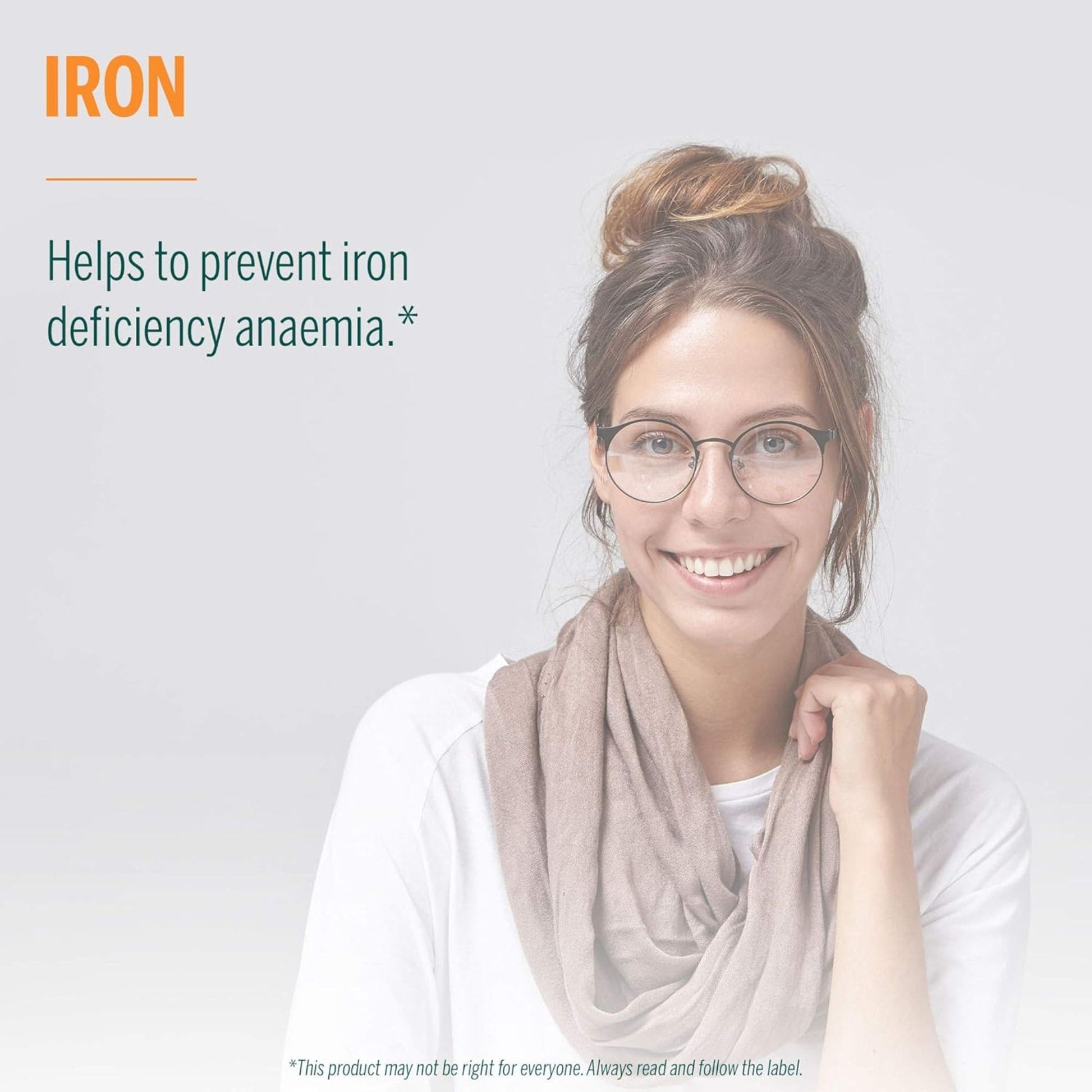 IRON

Helps to prevent iron deficiency anaemia.*

*This product may not be right for everyone. Always read and follow the label.