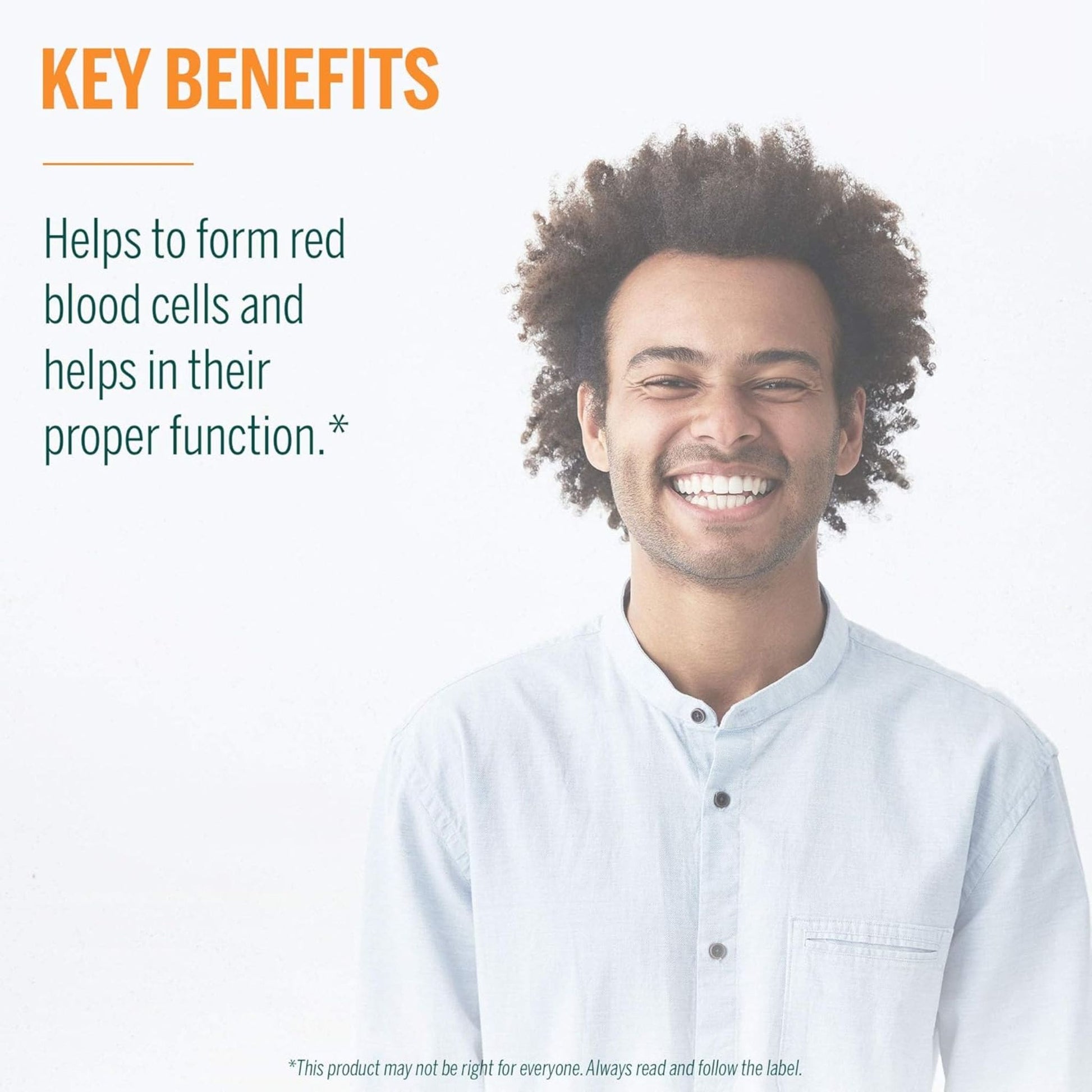 KEY BENEFITS

Helps to form red blood cells and helps in their proper function.*

*This product may not be right for everyone. Always read and follow the label.