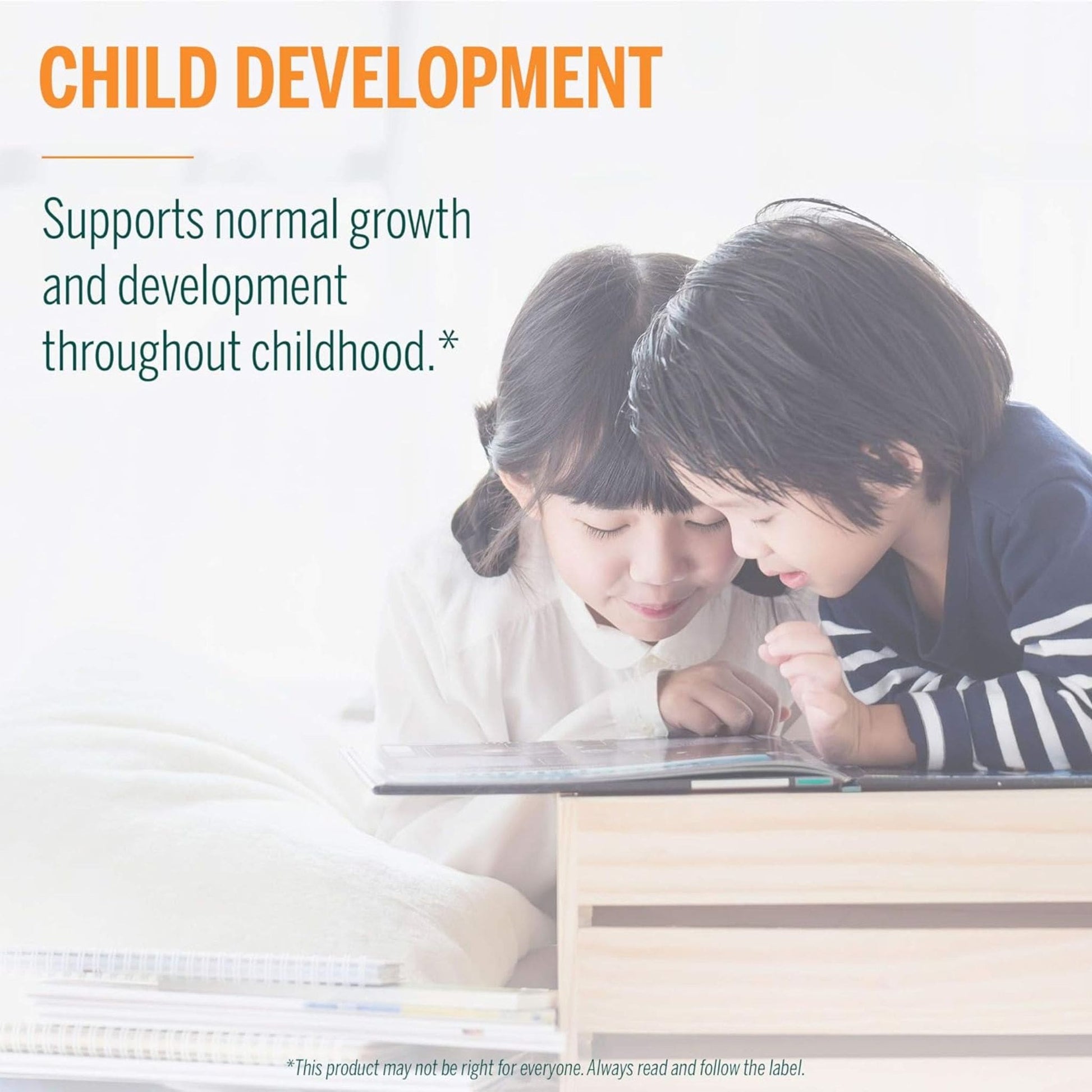 CHILD DEVELOPMENT

Supports normal growth and development throughout childhood.*

*This product may not be right for everyone. Always read and follow the label.