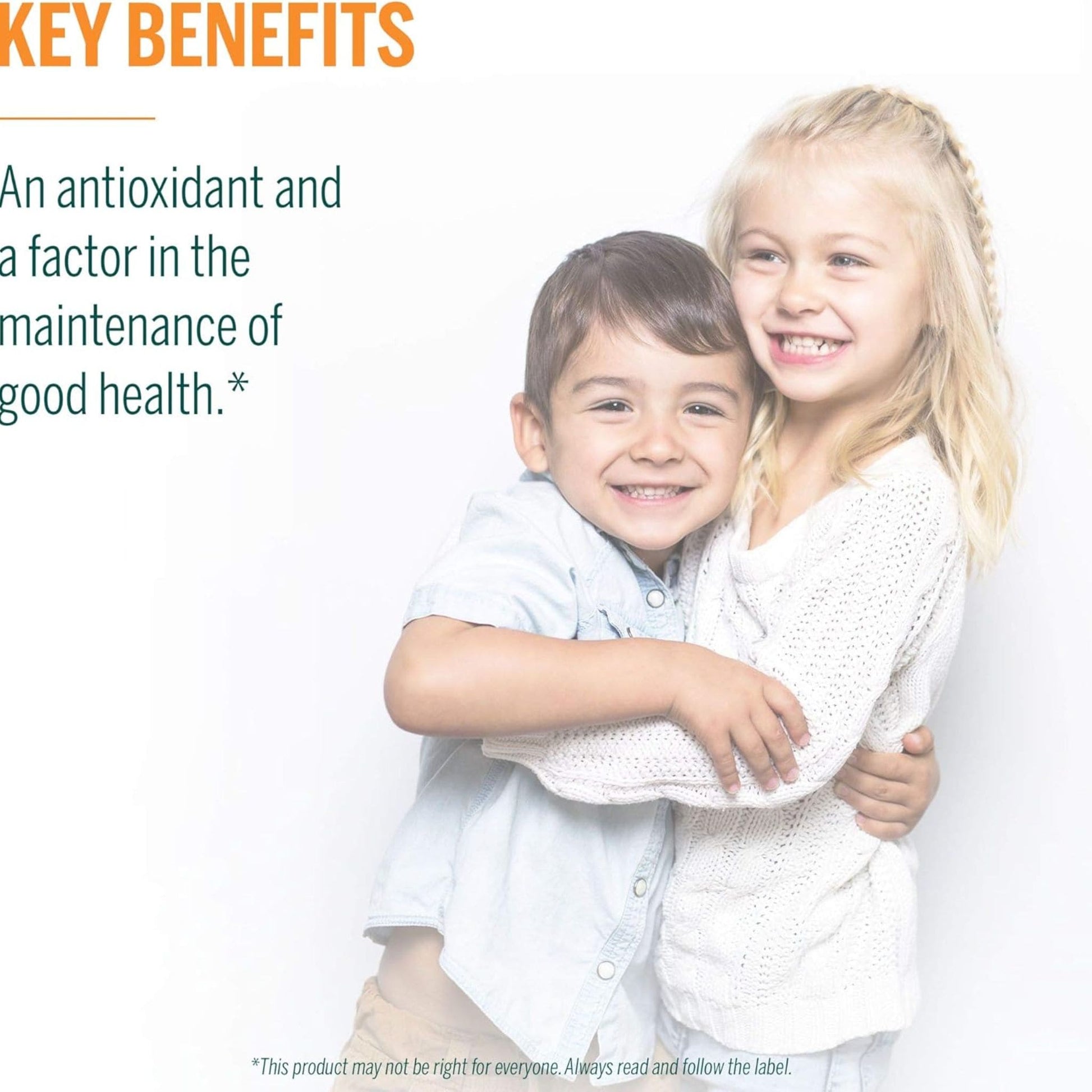 KEY BENEFITS

An antioxidant and a factor in the maintenance of good health.*

*This product may not be right for everyone. Always read and follow the label.