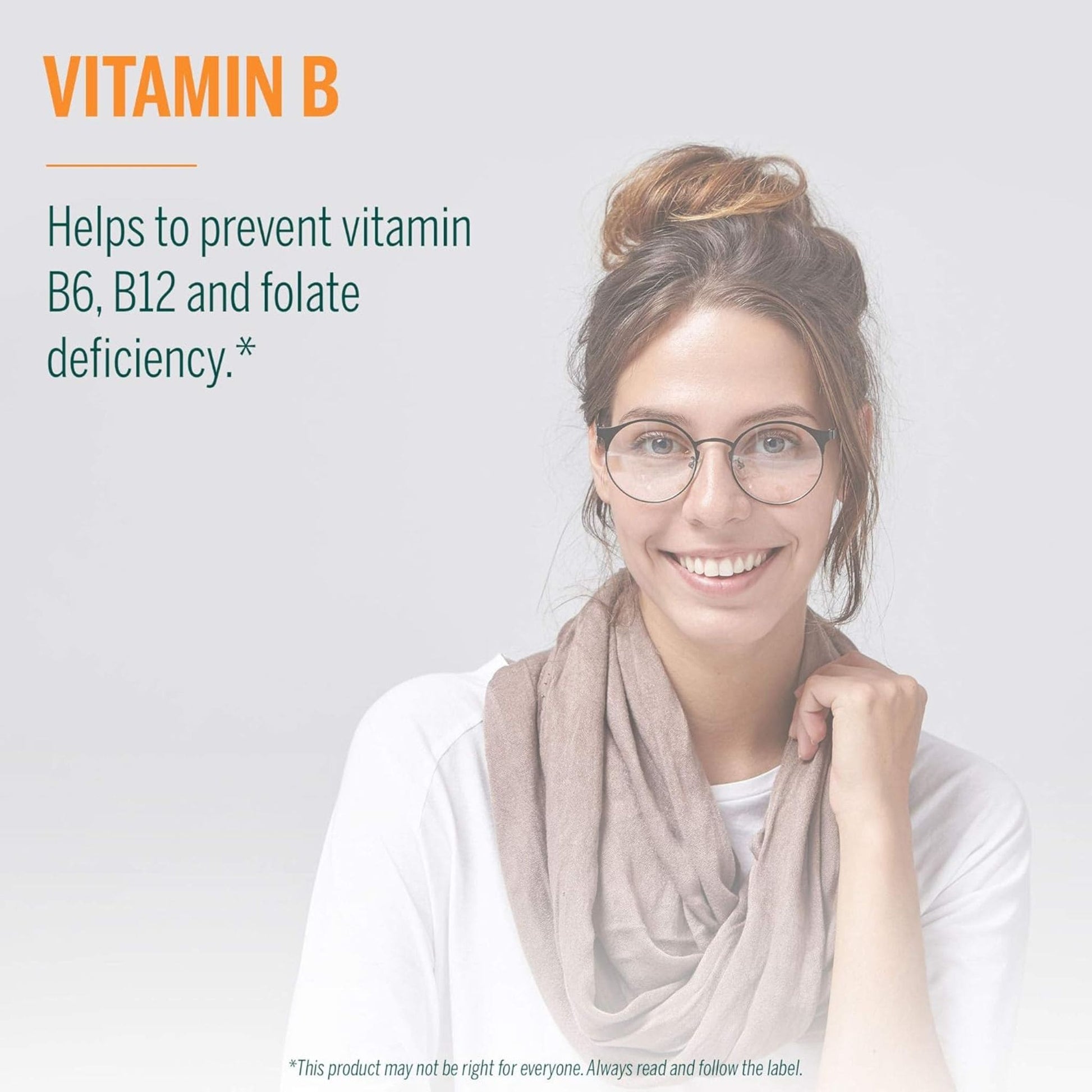 VITAMIN B

Helps to prevent vitamin B6, B12 and folate deficiency.*

*This product may not be right for everyone. Always read and follow the label.