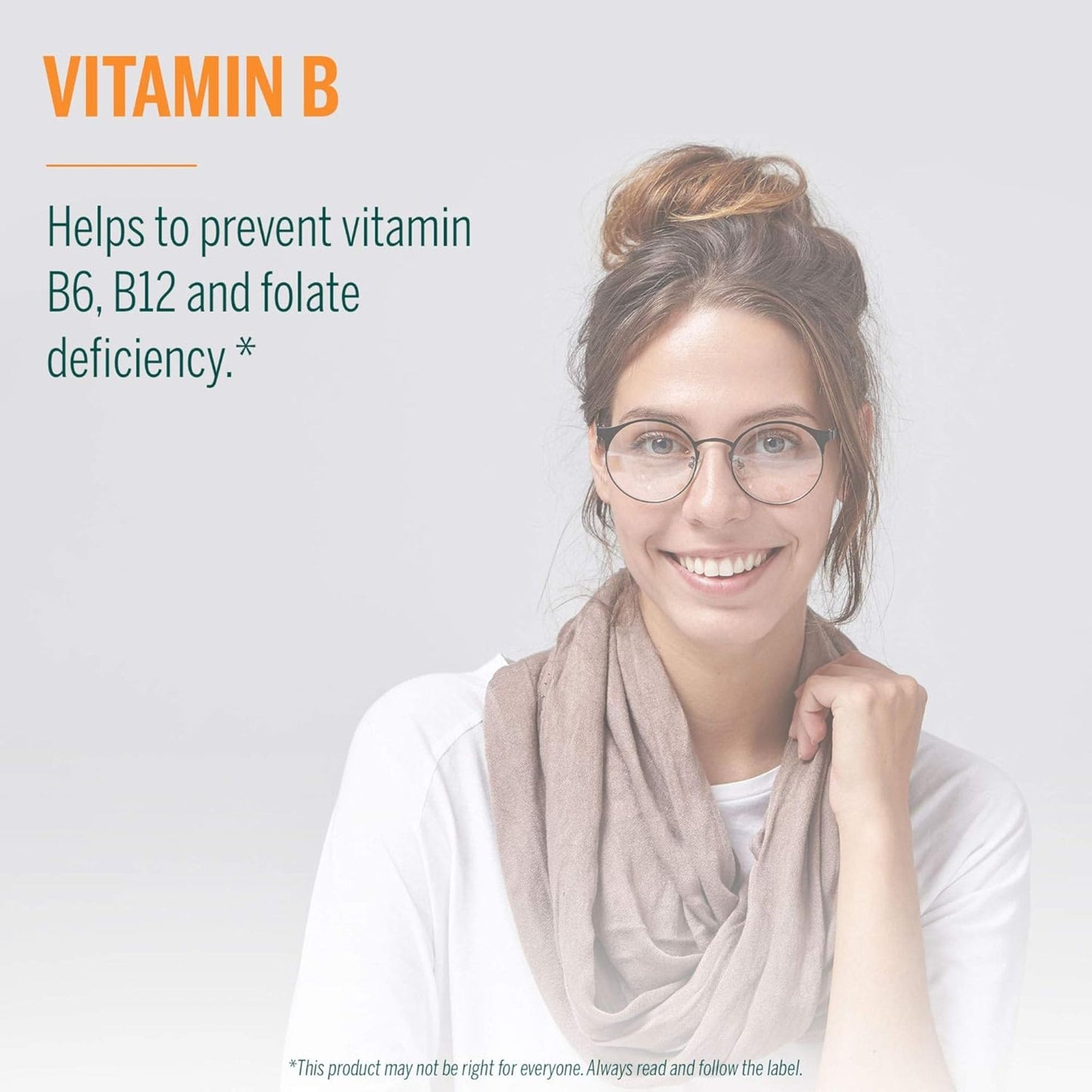 VITAMIN B

Helps to prevent vitamin B6, B12 and folate deficiency.*

*This product may not be right for everyone. Always read and follow the label.