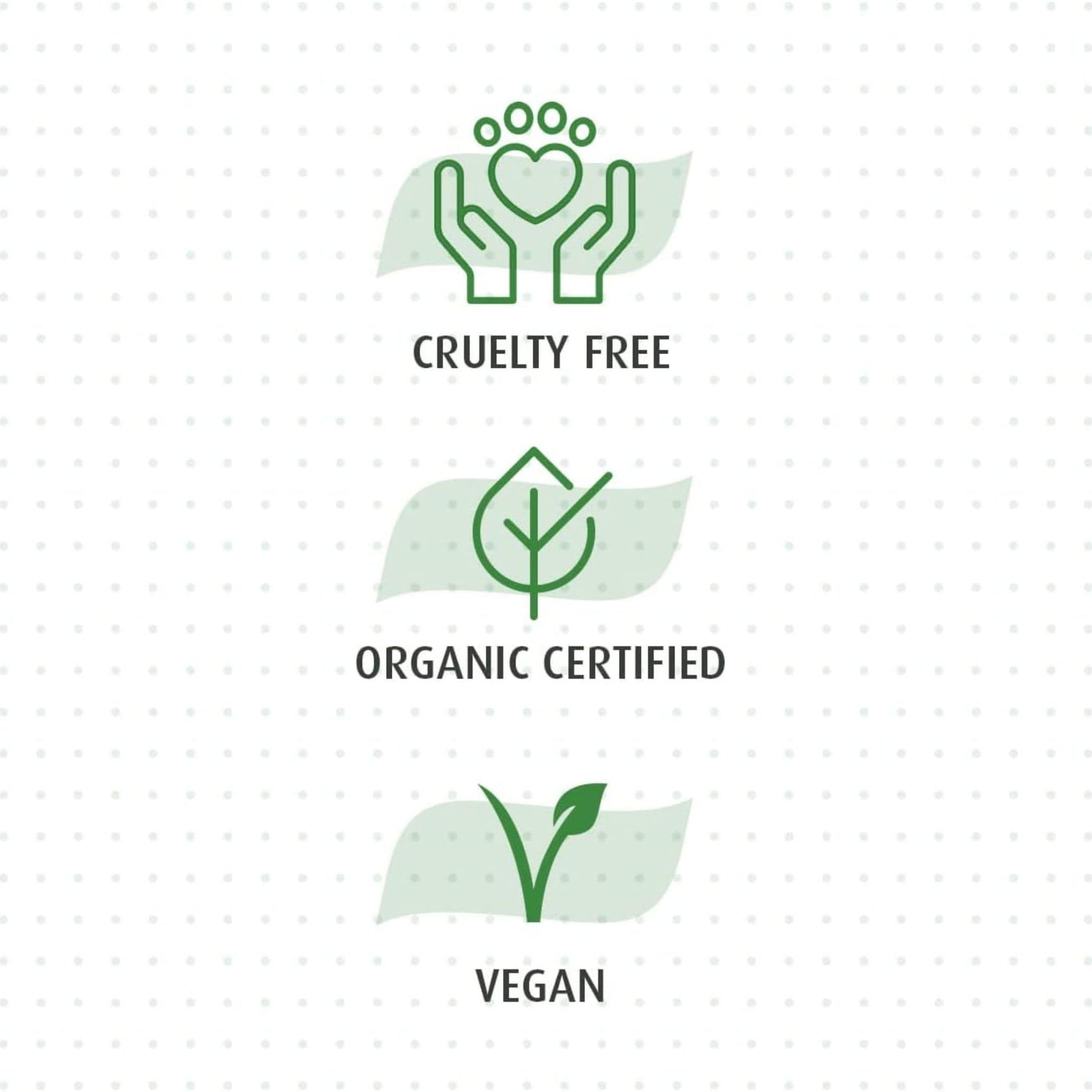 CRUELTY FREE

ORGANIC CERTIFIED

VEGAN