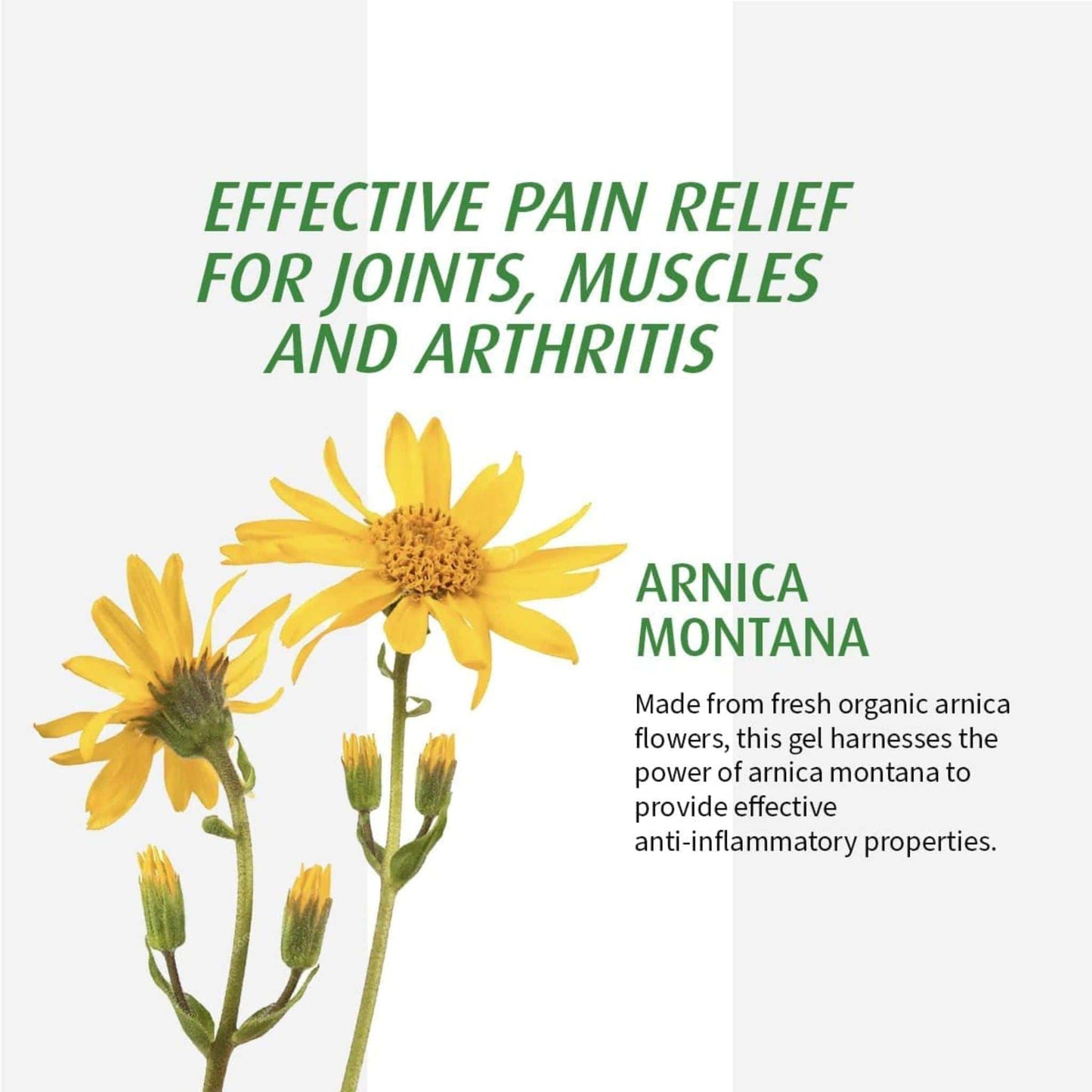 EFFECTIVE PAIN RELIEF FOR JOINTS, MUSCLES AND ARTHRITIS

ARNICA MONTANA

Made from fresh organic arnica flowers, this gel harnesses the power of arnica montana to provide effective anti-inflammatory properties.