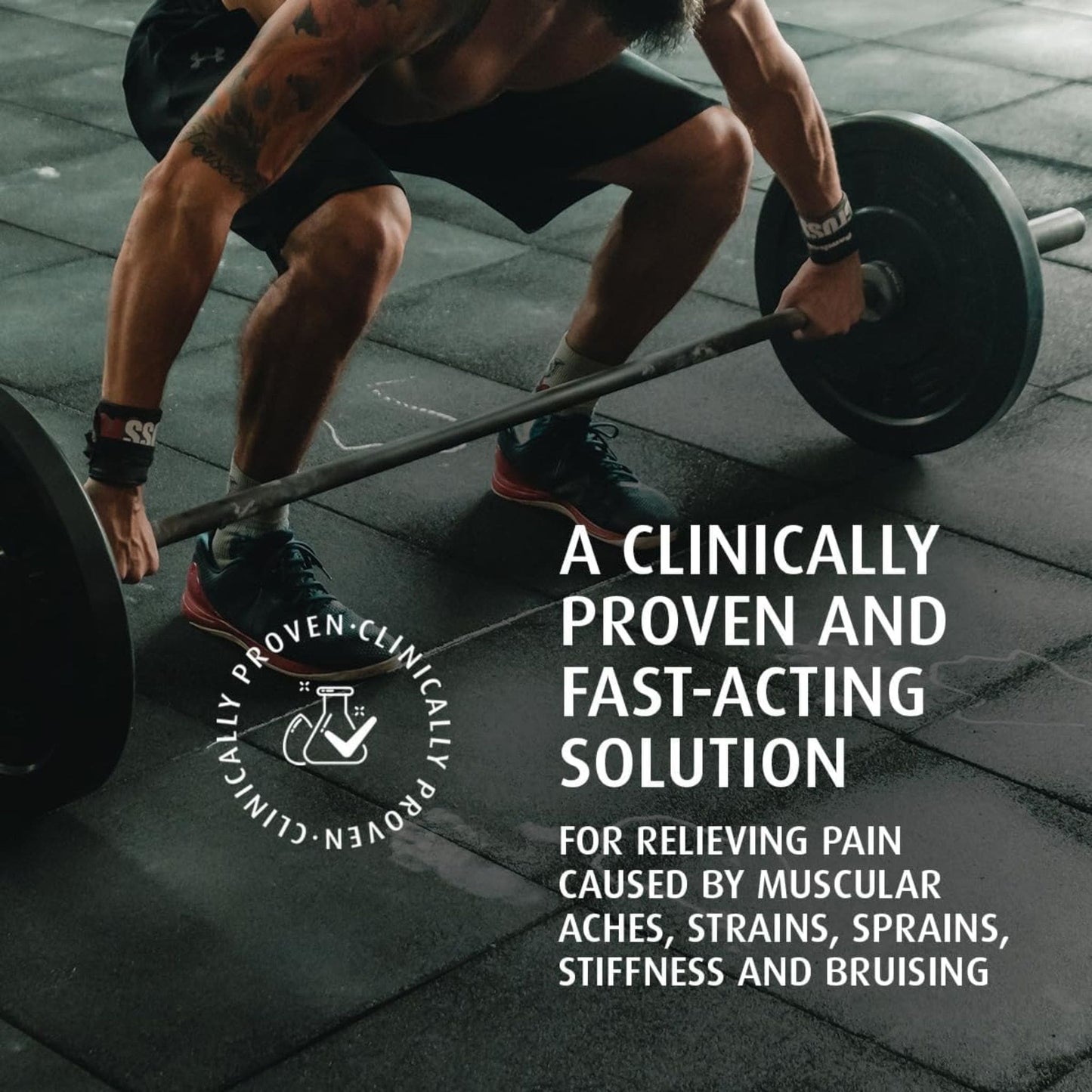 CLINICALLY PROVEN·CLINICALLY PROVEN·

A CLINICALLY PROVEN AND FAST-ACTING SOLUTION

FOR RELIEVING PAIN CAUSED BY MUSCULAR ACHES, STRAINS, SPRAINS, STIFFNESS AND BRUISING