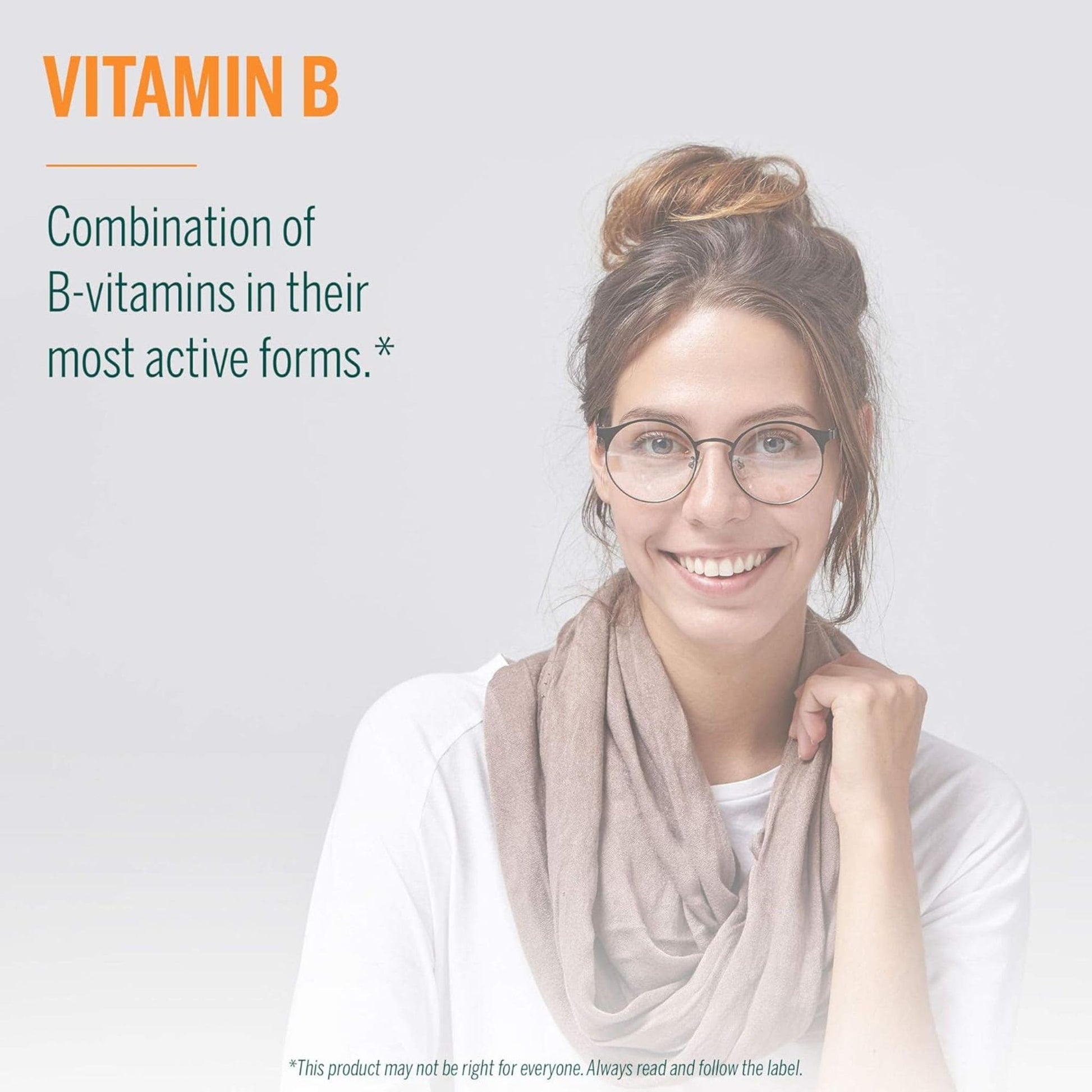 VITAMIN B

Combination of B-vitamins in their most active forms.*

*This product may not be right for everyone. Always read and follow the label.