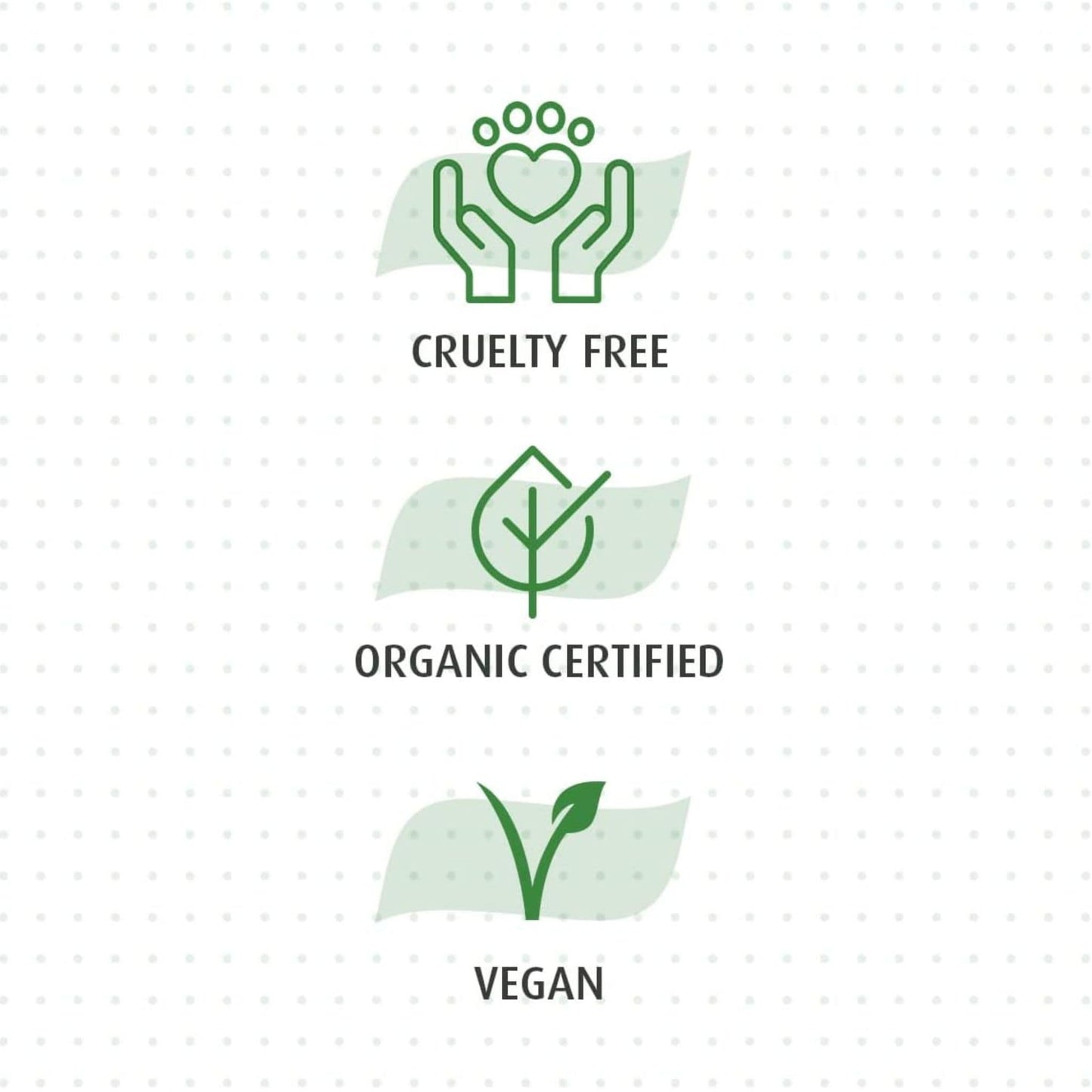 CRUELTY FREE

ORGANIC CERTIFIED

VEGAN