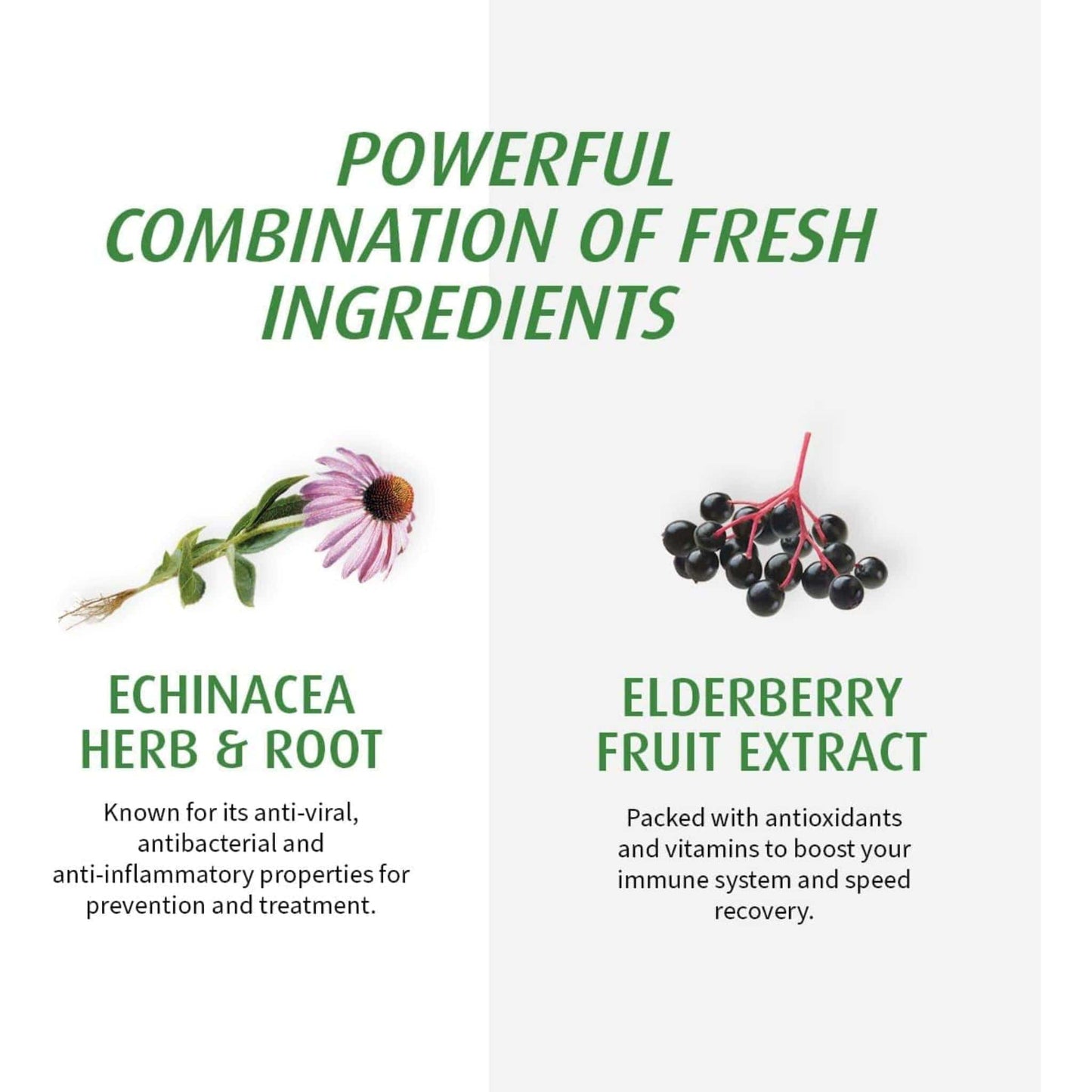 POWERFUL COMBINATION OF FRESH INGREDIENTS

ECHINACEA HERB & ROOT

Known for its anti-viral, antibacterial and anti-inflammatory properties for prevention and treatment.

ELDERBERRY FRUIT EXTRACT

Packed with antioxidants and vitamins to boost your immune system and speed recovery.