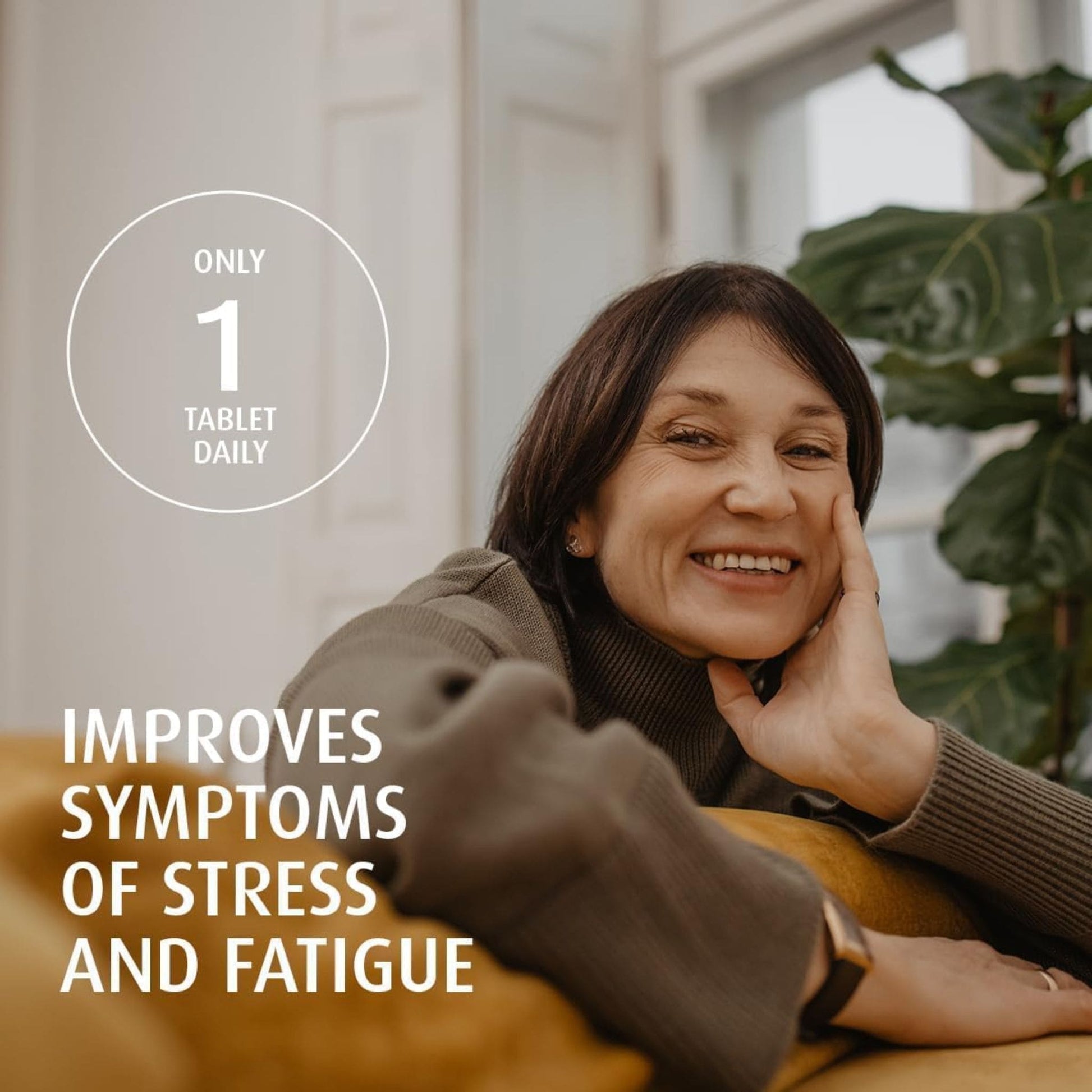 ONLY
1
TABLET
DAILY

IMPROVES SYMPTOMS OF STRESS AND FATIGUE