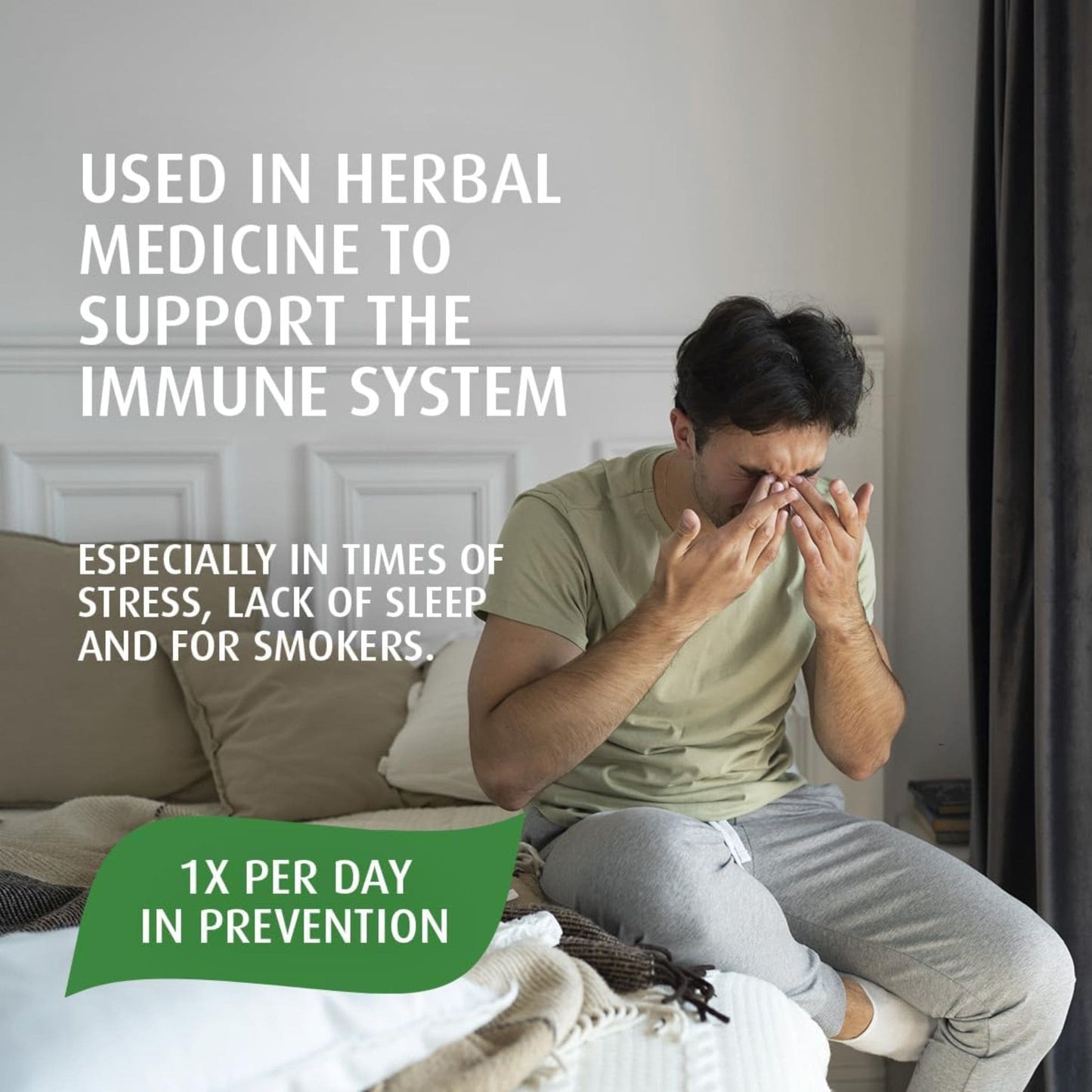 USED IN HERBAL MEDICINE TO SUPPORT THE IMMUNE SYSTEM

ESPECIALLY IN TIMES OF STRESS, LACK OF SLEEP AND FOR SMOKERS.

1X PER DAY IN PREVENTION