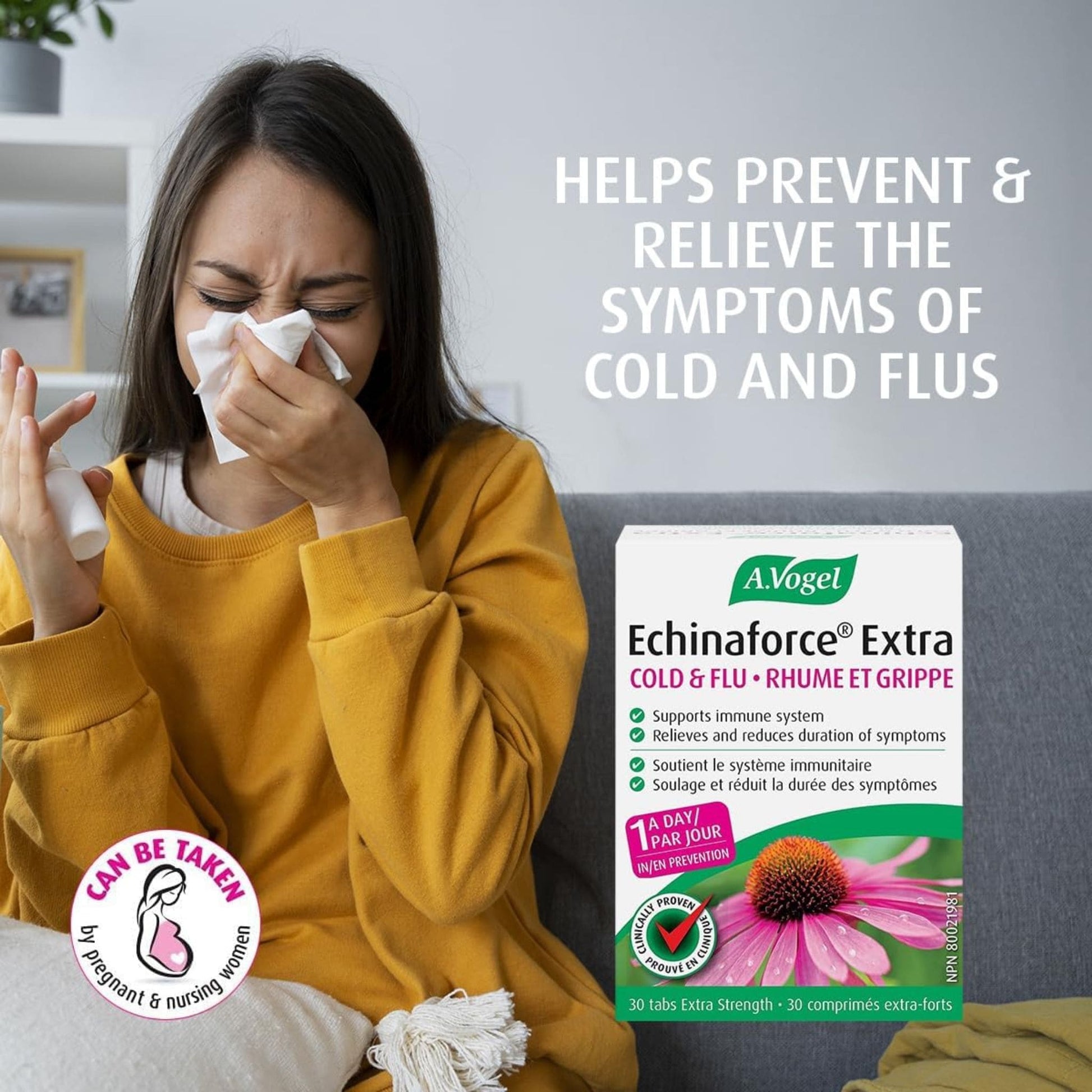 HELPS PREVENT & RELIEVE THE SYMPTOMS OF COLD AND FLUS

A.Vogel

Echinaforce® Extra

COLD & FLU • RHUME ET GRIPPE

Supports immune system
Relieves and reduces duration of symptoms

Soutient le système immunitaire
Soulage et réduit la durée des symptômes

1 A DAY/ PAR JOUR
IN/EN PREVENTION

CLINICALLY PROVEN
PROUVÉ EN CLINIQUE

NPN 80021981

30 tabs Extra Strength • 30 comprimés extra-forts

CAN BE TAKEN
by pregnant & nursing women