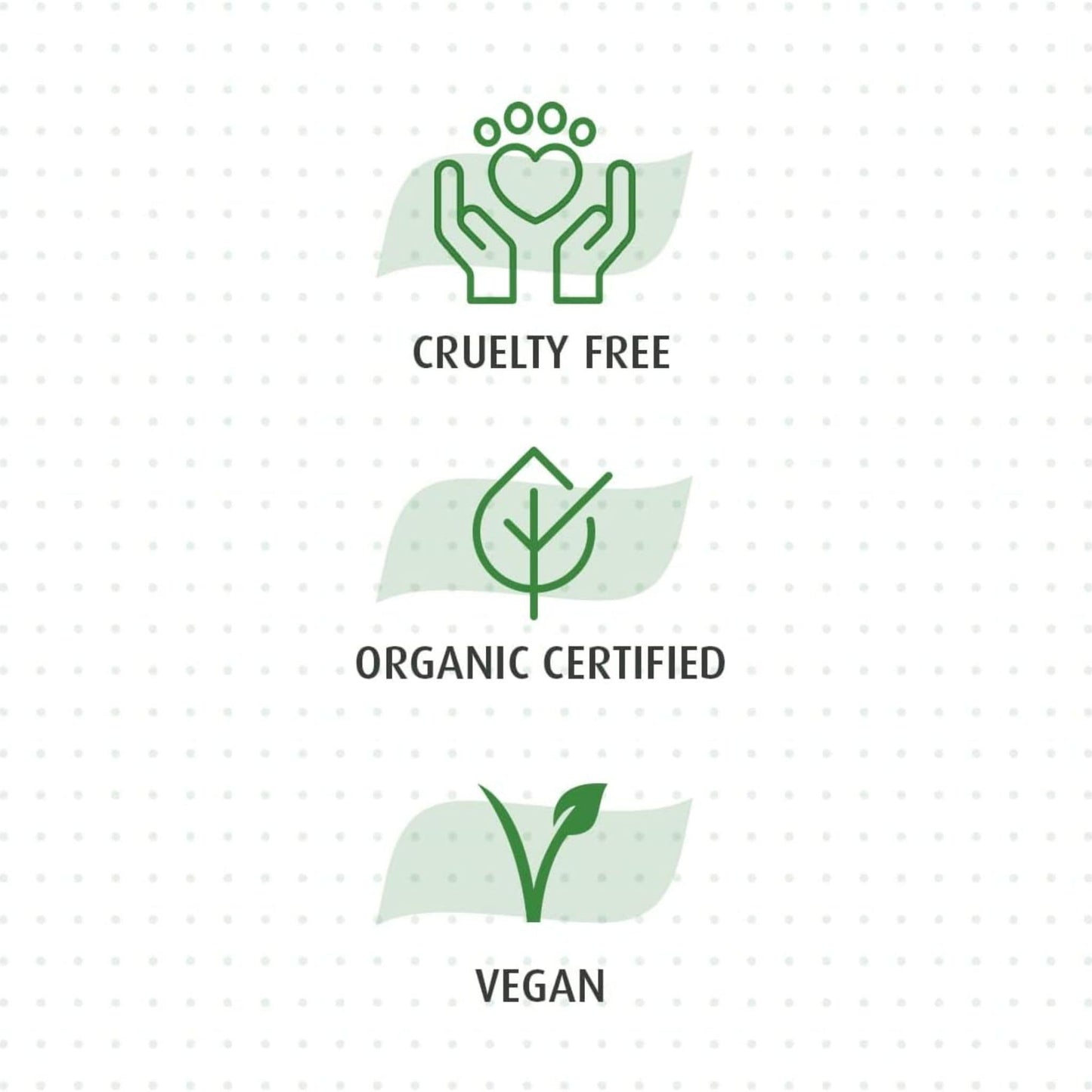 CRUELTY FREE

ORGANIC CERTIFIED

VEGAN