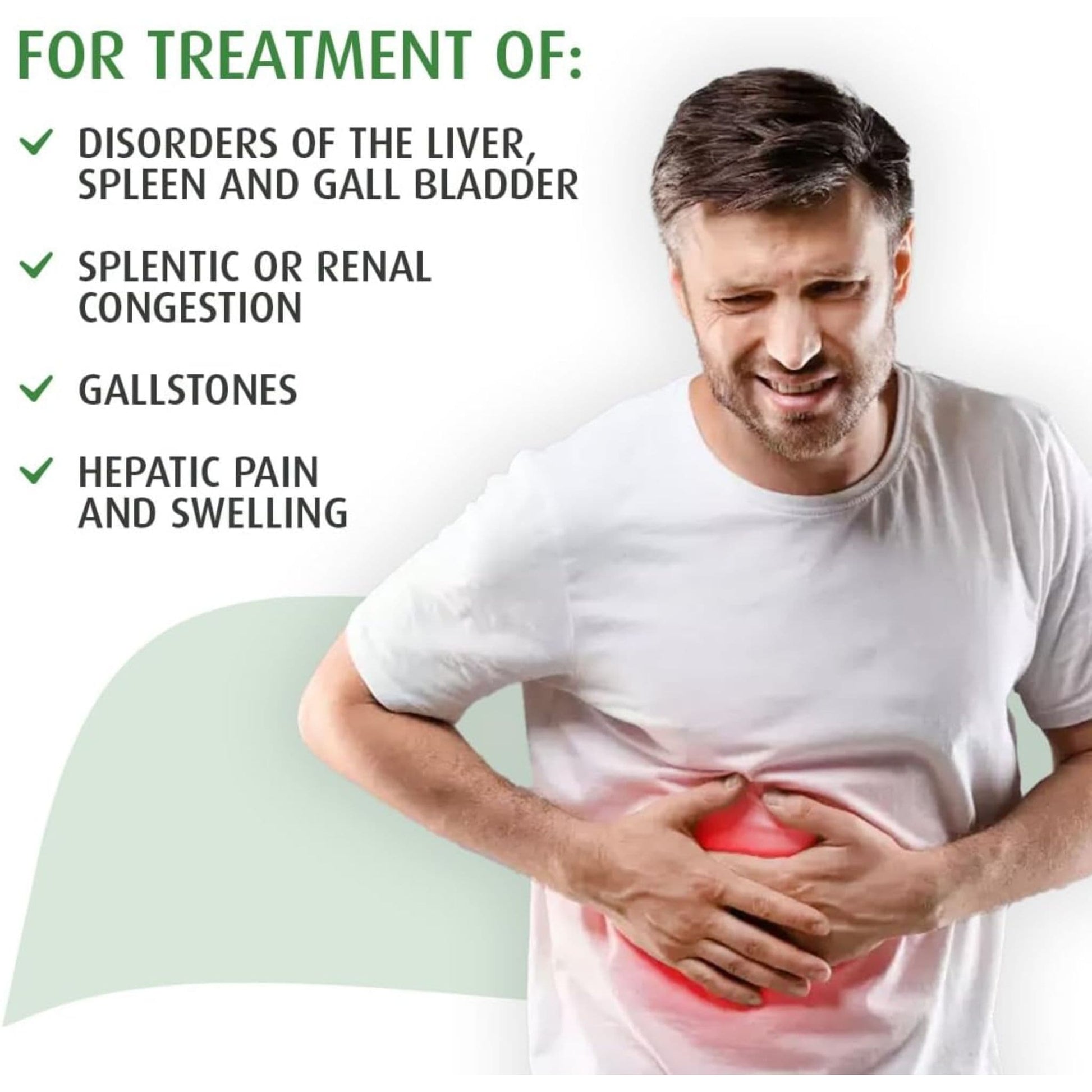 FOR TREATMENT OF:

✓ DISORDERS OF THE LIVER, SPLEEN AND GALL BLADDER

✓ SPLENTIC OR RENAL CONGESTION

✓ GALLSTONES

✓ HEPATIC PAIN AND SWELLING