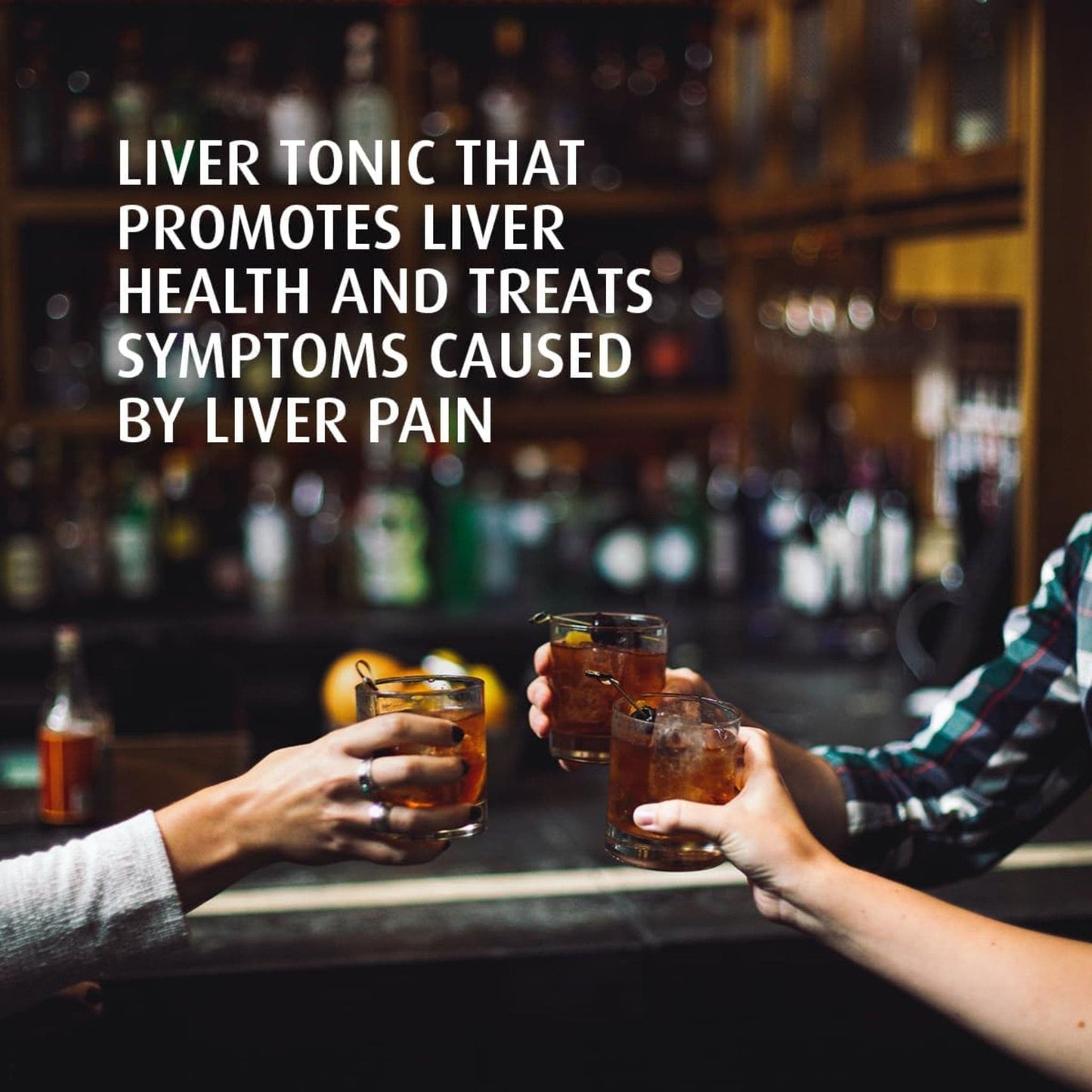 LIVER TONIC THAT PROMOTES LIVER HEALTH AND TREATS SYMPTOMS CAUSED BY LIVER PAIN