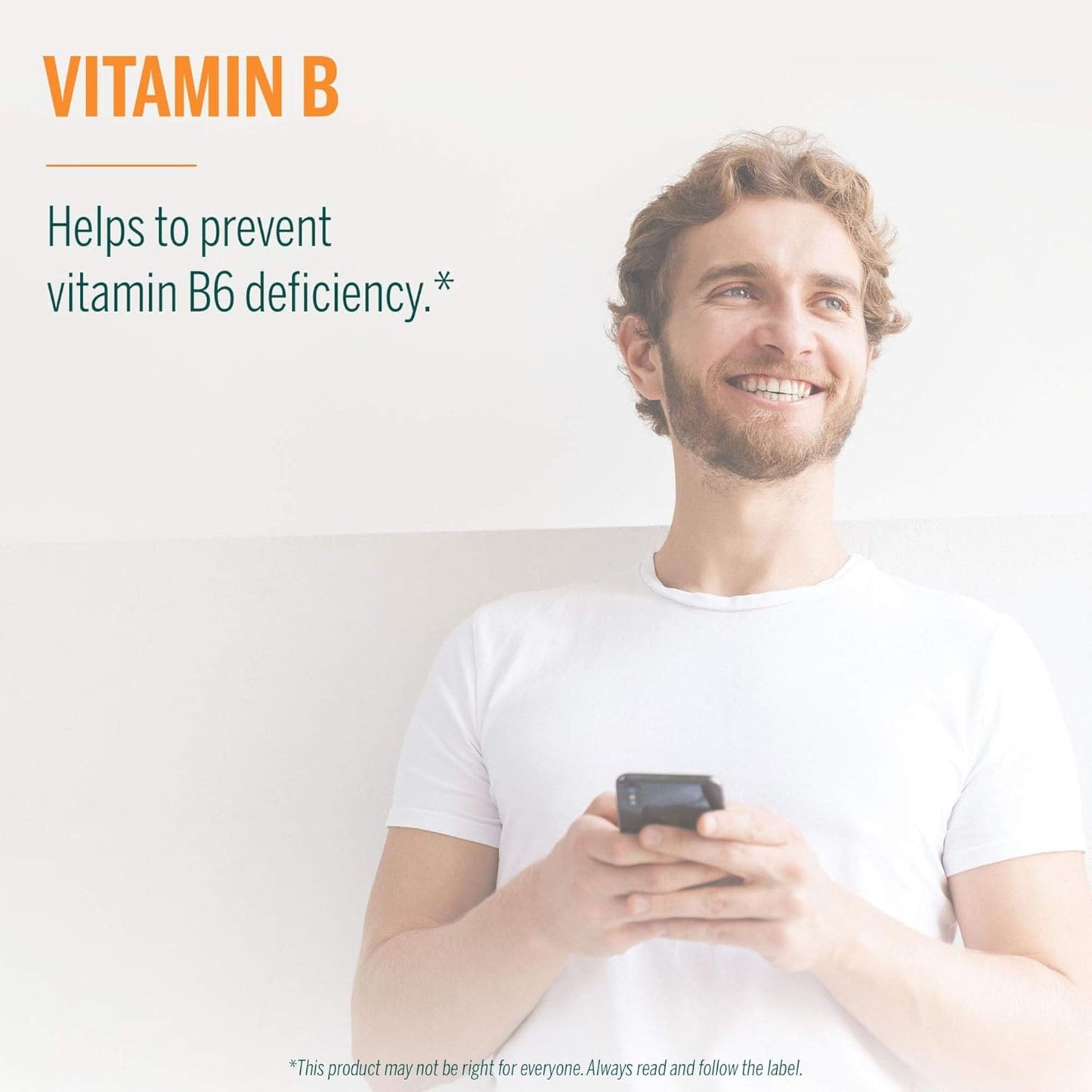 VITAMIN B

Helps to prevent vitamin B6 deficiency.*

*This product may not be right for everyone. Always read and follow the label.