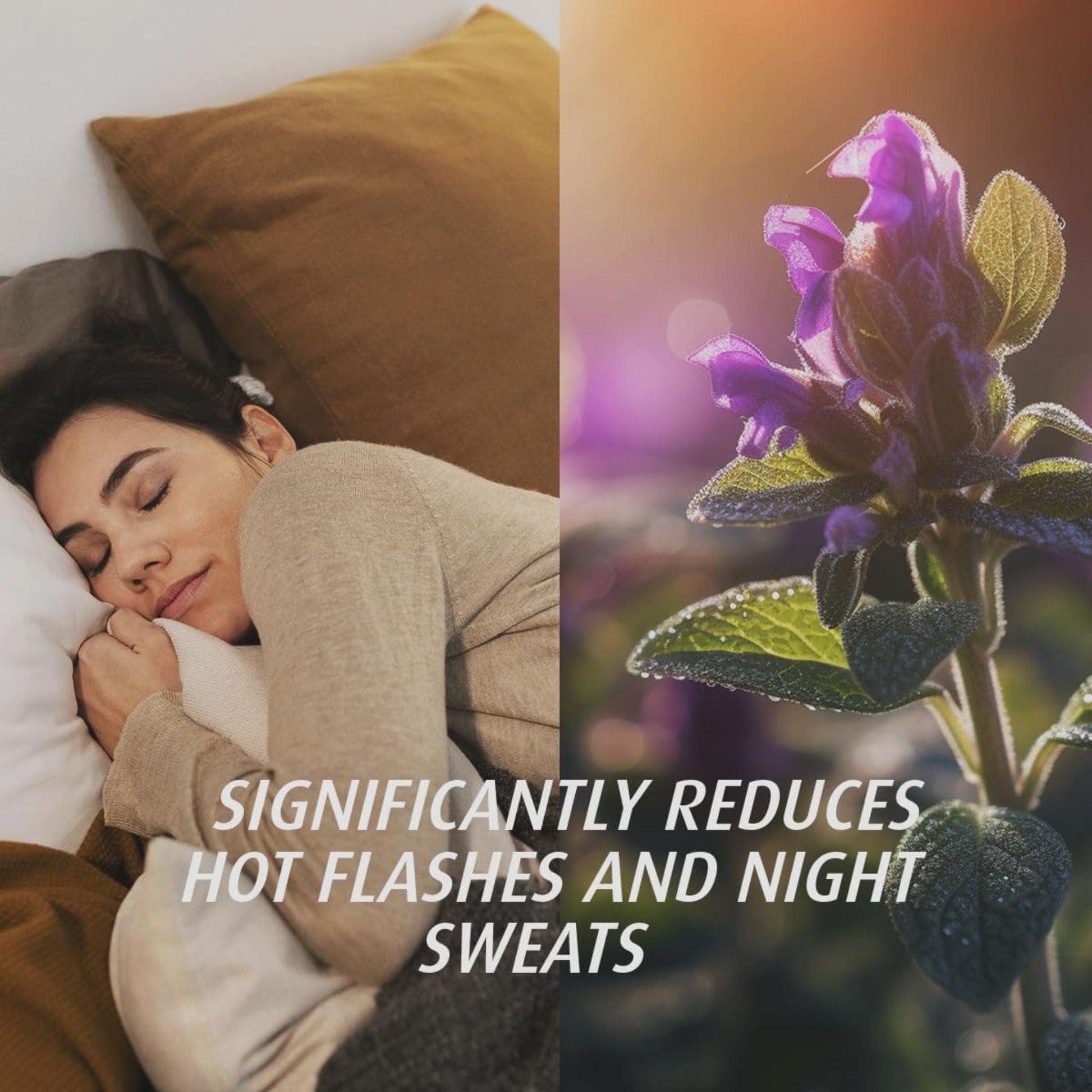 SIGNIFICANTLY REDUCES HOT FLASHES AND NIGHT SWEATS