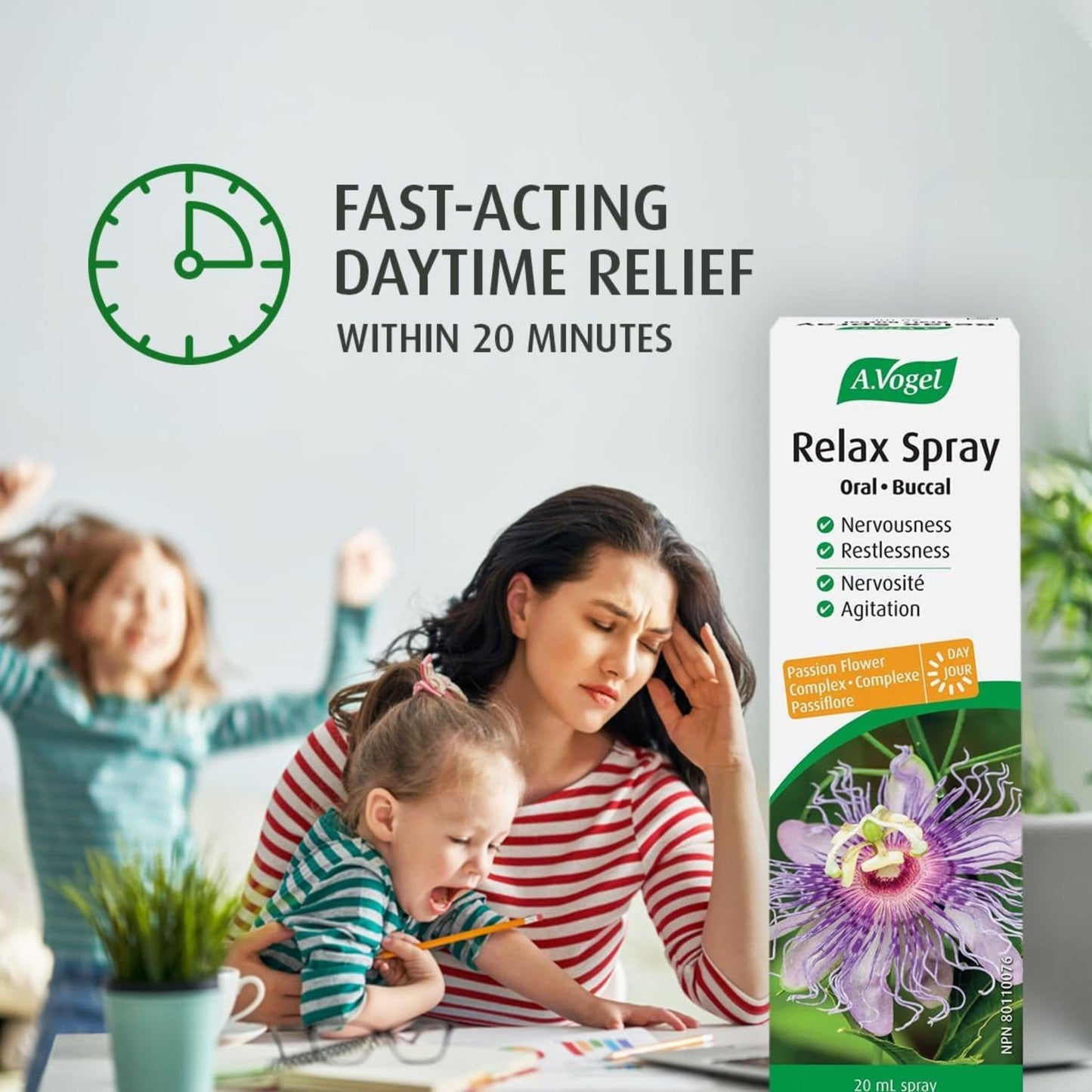 FAST-ACTING DAYTIME RELIEF
WITHIN 20 MINUTES

A.Vogel

Relax Spray
Oral • Buccal

Nervousness
Restlessness
Nervosité
Agitation

Passion Flower Complex • Complexe Passiflore

DAY JOUR

NPN 80110076

20 mL spray