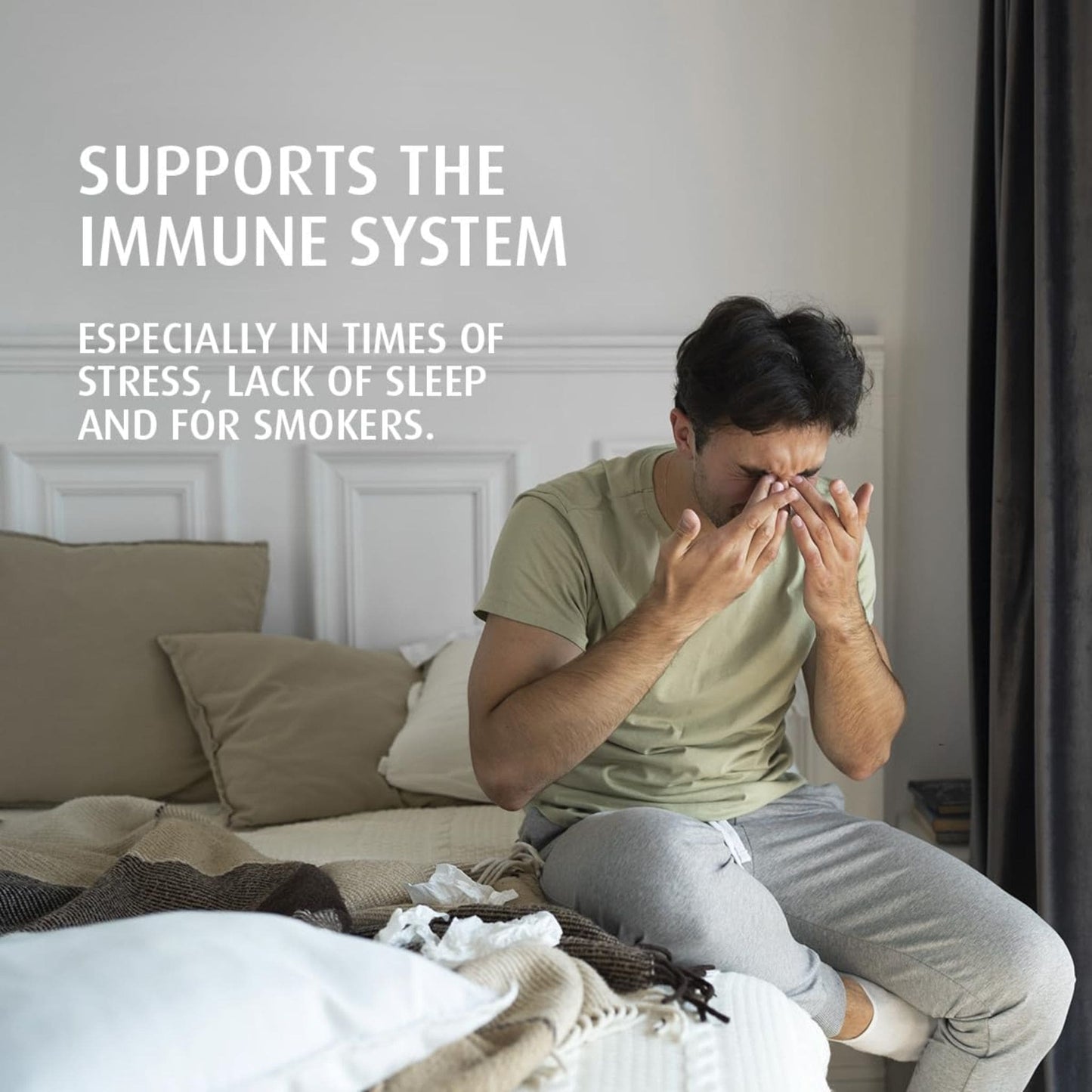 SUPPORTS THE IMMUNE SYSTEM

ESPECIALLY IN TIMES OF STRESS, LACK OF SLEEP AND FOR SMOKERS.