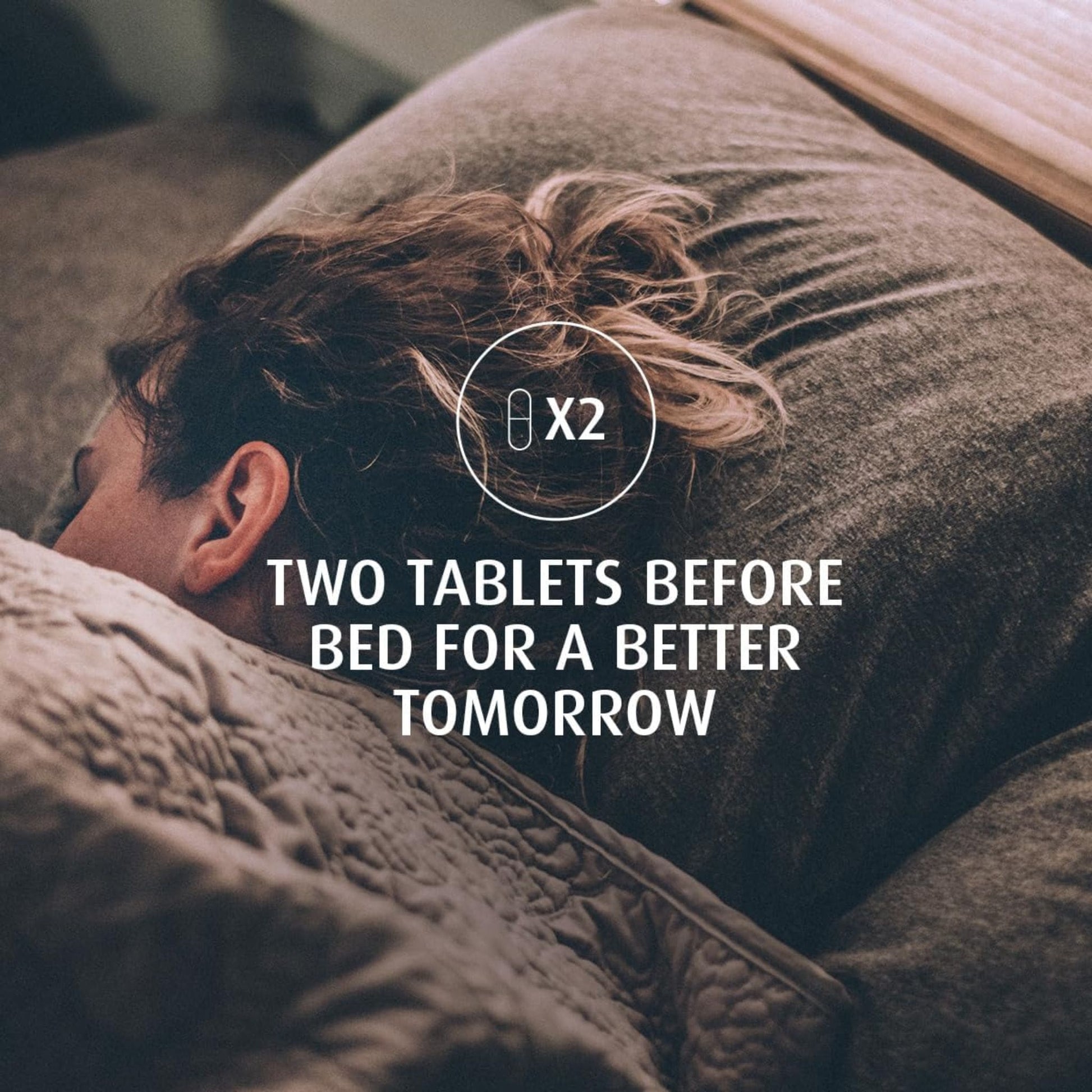 X2

TWO TABLETS BEFORE BED FOR A BETTER TOMORROW