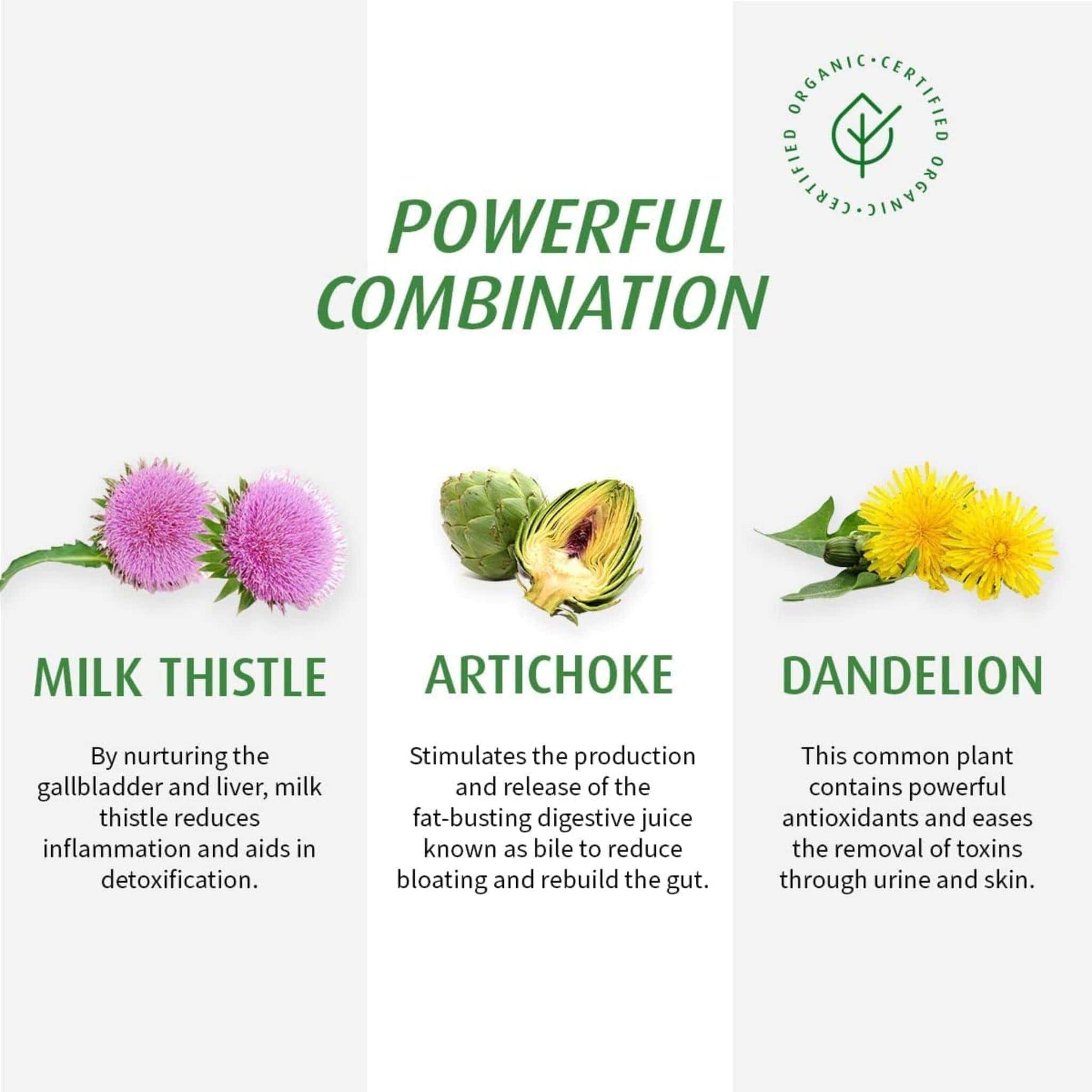 CERTIFIED ORGANIC • CERTIFIED ORGANIC •

POWERFUL COMBINATION

MILK THISTLE

By nurturing the gallbladder and liver, milk thistle reduces inflammation and aids in detoxification.

ARTICHOKE

Stimulates the production and release of the fat-busting digestive juice known as bile to reduce bloating and rebuild the gut.

DANDELION

This common plant contains powerful antioxidants and eases the removal of toxins through urine and skin.