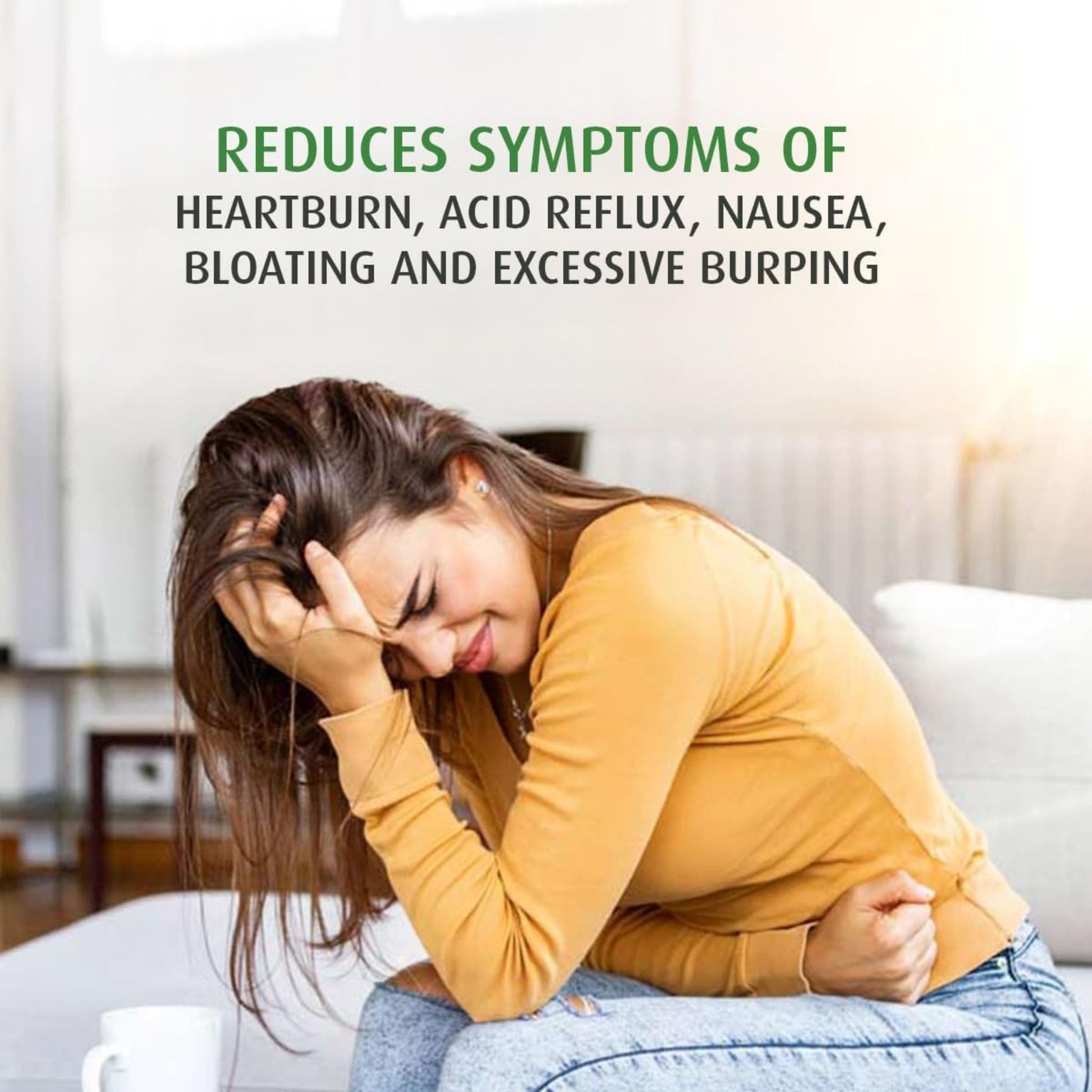 REDUCES SYMPTOMS OF
HEARTBURN, ACID REFLUX, NAUSEA, BLOATING AND EXCESSIVE BURPING