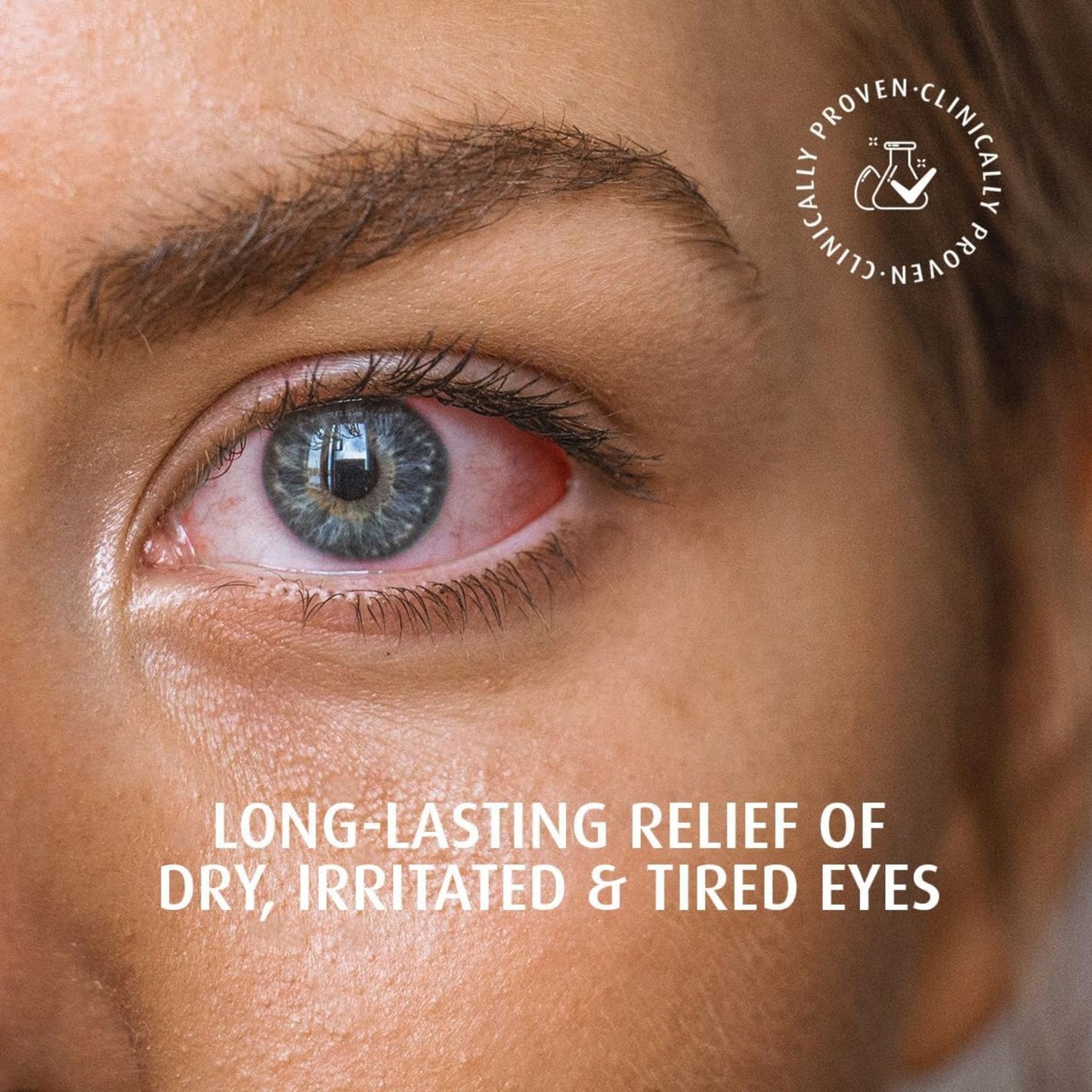 CLINICALLY PROVEN · CLINICALLY PROVEN ·

LONG-LASTING RELIEF OF DRY, IRRITATED & TIRED EYES