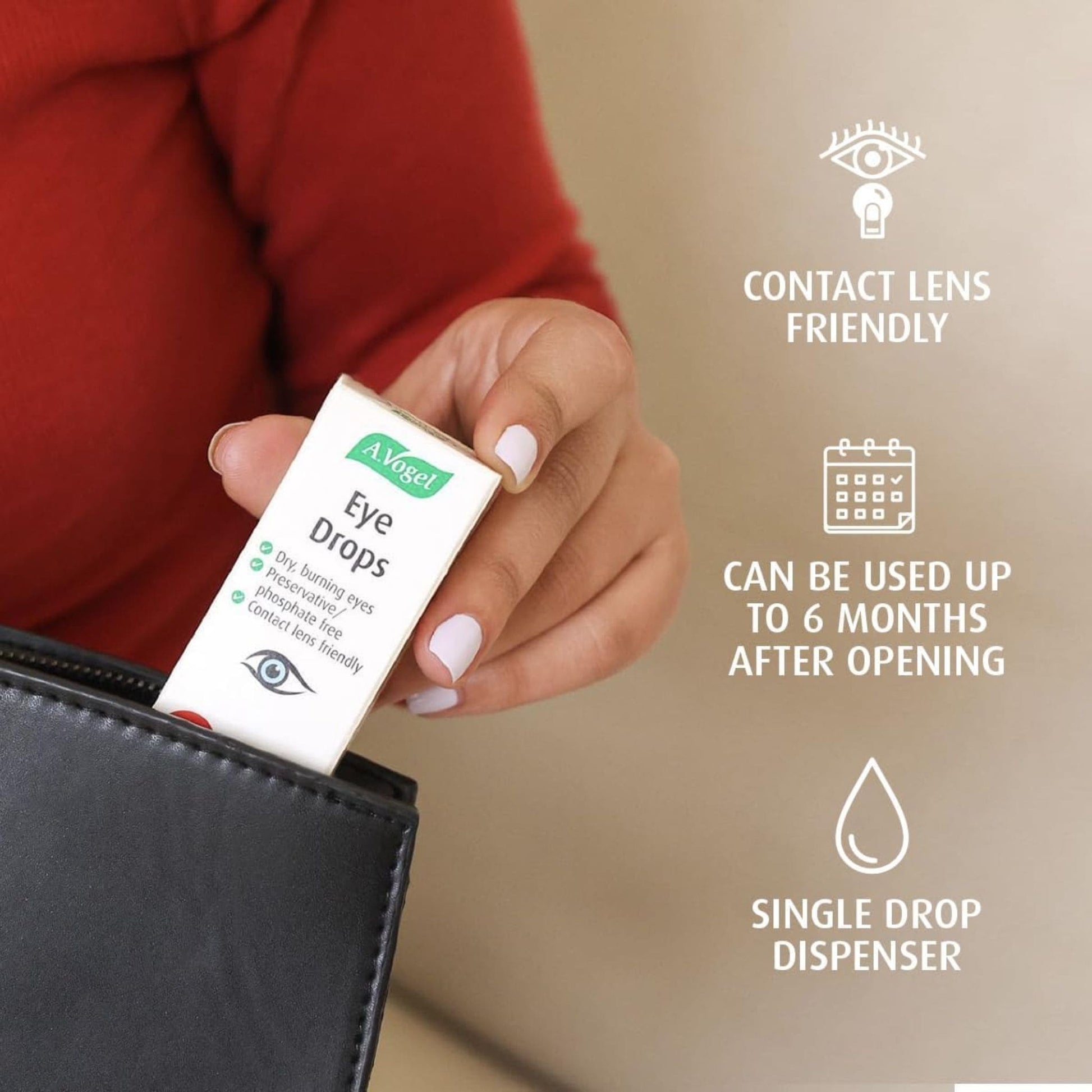 A.Vogel

Eye Drops

Dry, burning eyes
Preservative/ phosphate free
Contact lens friendly

CONTACT LENS FRIENDLY

CAN BE USED UP TO 6 MONTHS AFTER OPENING

SINGLE DROP DISPENSER