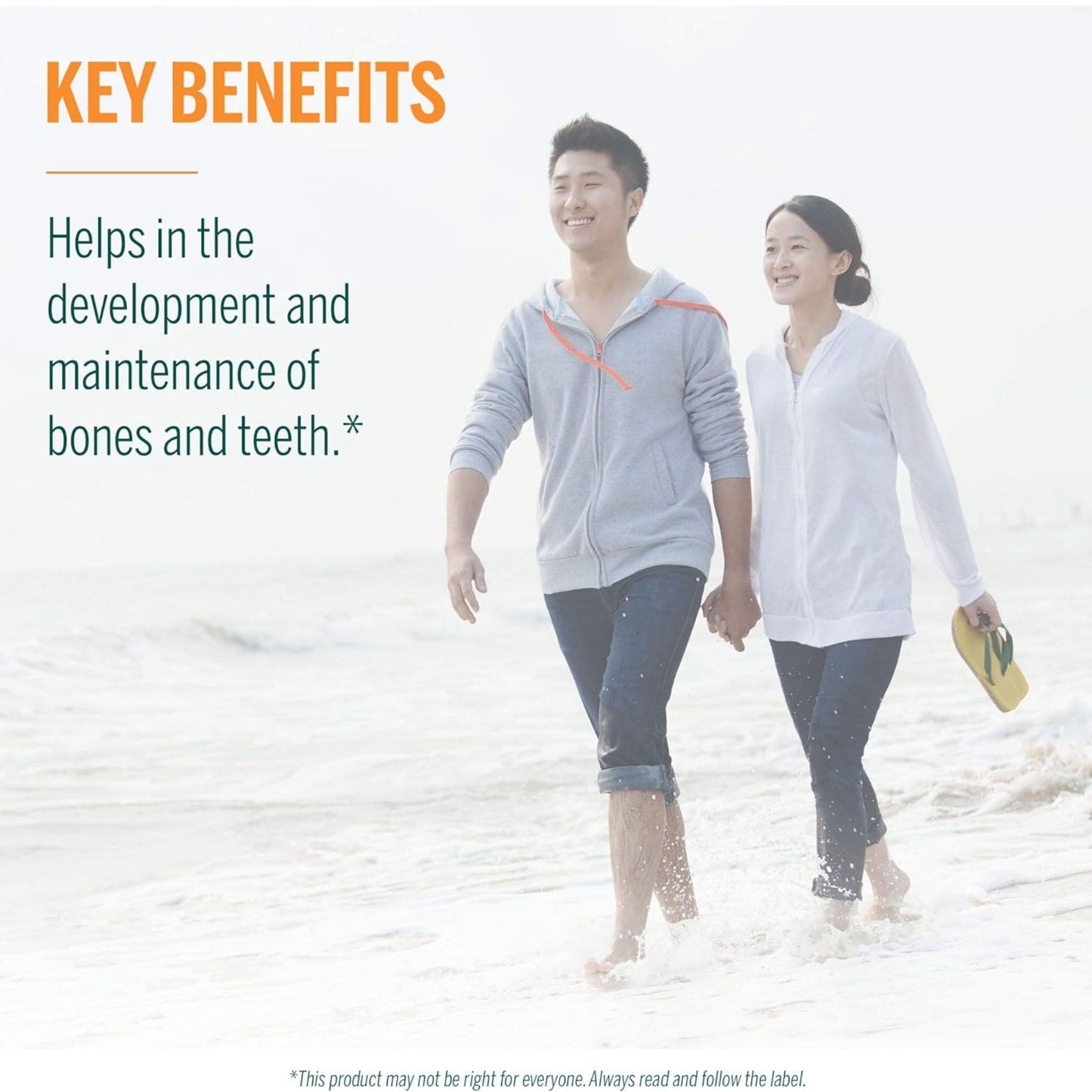 KEY BENEFITS

Helps in the development and maintenance of bones and teeth.*

*This product may not be right for everyone. Always read and follow the label.